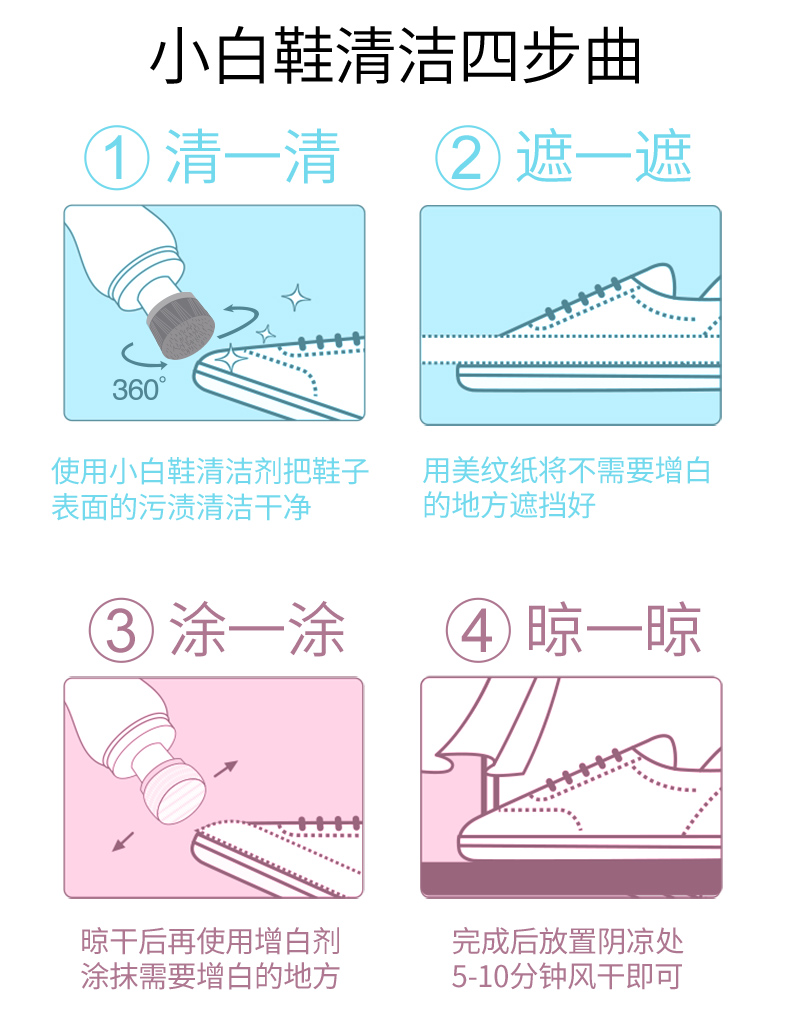 小白鞋清洁四步曲

① 清一清

360°

使用小白鞋清洁剂把鞋子表面的污渍清洁干净

② 遮一遮

用美纹纸将不需要增白的地方遮挡好

③ 涂一涂

晾干后再使用增白剂涂抹需要增白的地方

④ 晾一晾

完成后放置阴凉处5-10分钟风干即可