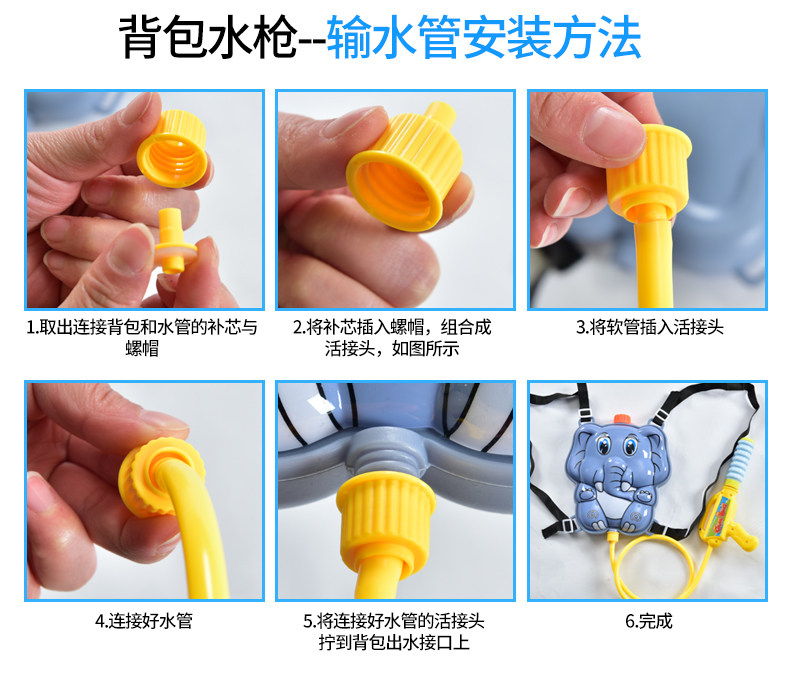 背包水枪--输水管安装方法

1.取出连接背包和水管的补芯与螺帽

2.将补芯插入螺帽，组合成活接头，如图所示

3.将软管插入活接头

4.连接好水管

5.将连接好水管的活接头拧到背包出水接口上

6.完成