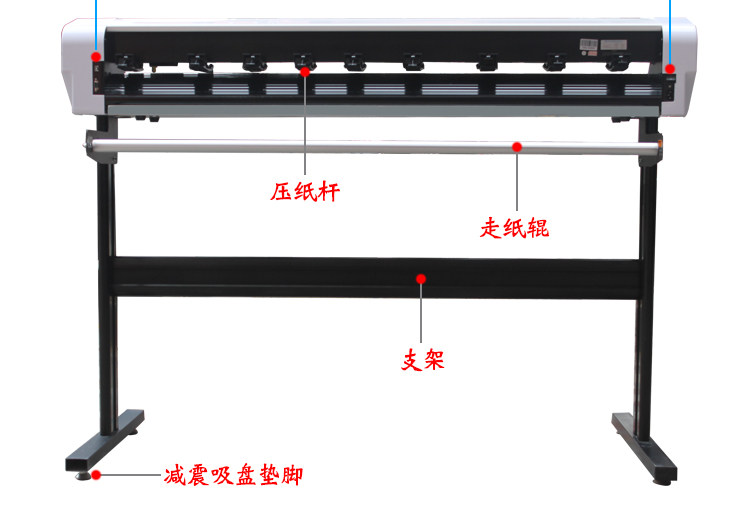 压纸杆

走纸辊

支架

减震吸盘垫脚