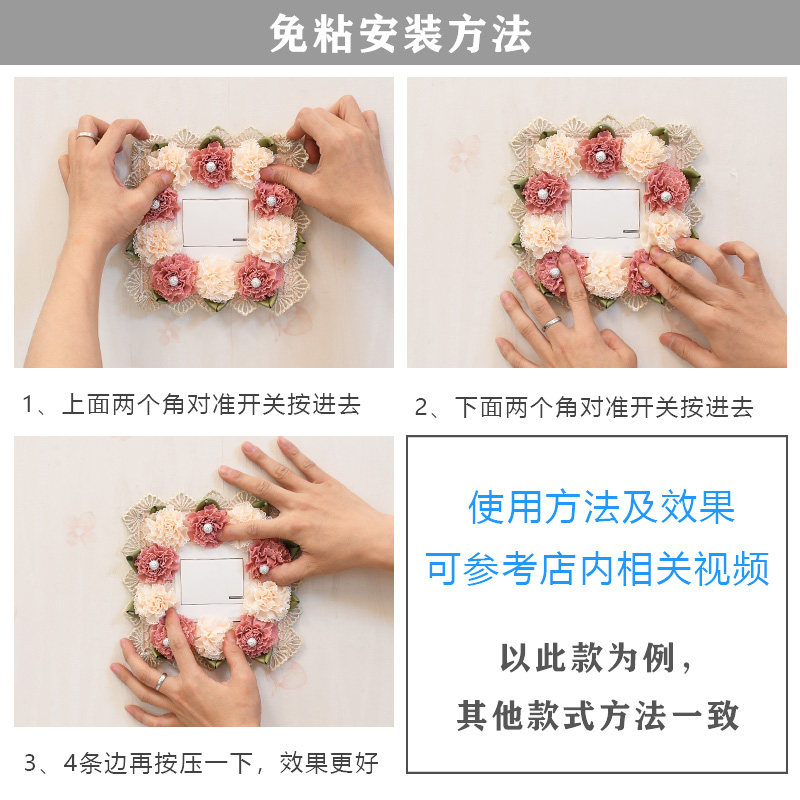 免粘安装方法

1、上面两个角对准开关按进去

2、下面两个角对准开关按进去

3、4条边再按压一下，效果更好

使用方法及效果
可参考店内相关视频

以此款为例，
其他款式方法一致