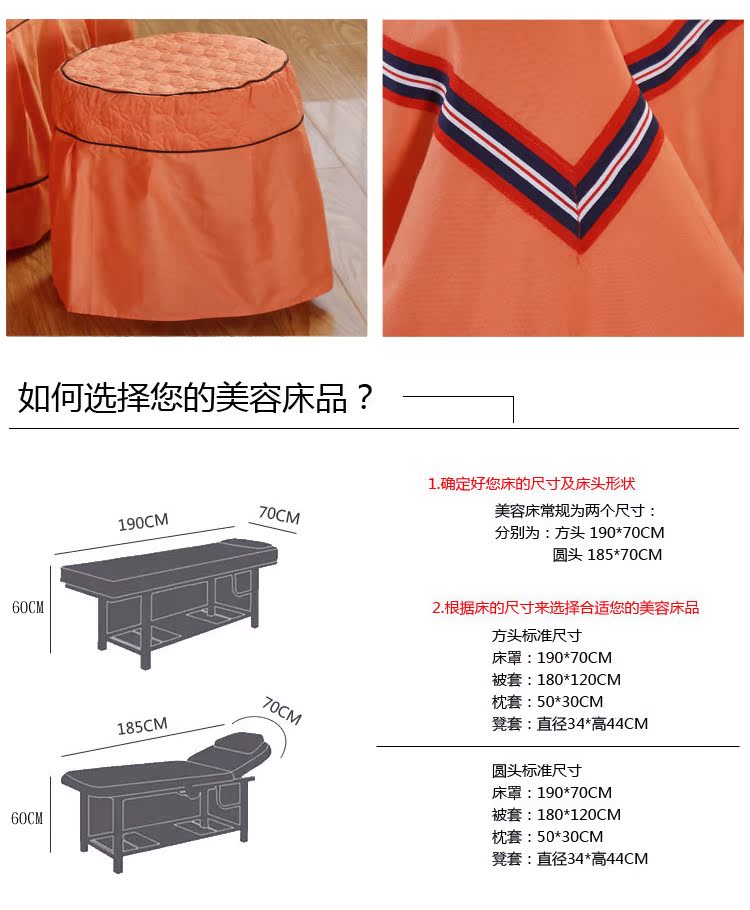 如何选择您的美容床品？

190CM

70CM

60CM

185CM

70CM

60CM

1.确定好您床的尺寸及床头形状

美容床常规为两个尺寸：
分别为：方头 190*70CM
圆头 185*70CM

2.根据床的尺寸来选择合适您的美容床品

方头标准尺寸
床罩：190*70CM
被套：180*120CM
枕套：50*30CM
凳套：直径34*高44CM

圆头标准尺寸
床罩：190*70CM
被套：180*120CM
枕套：50*30CM
凳套：直径34*高44CM