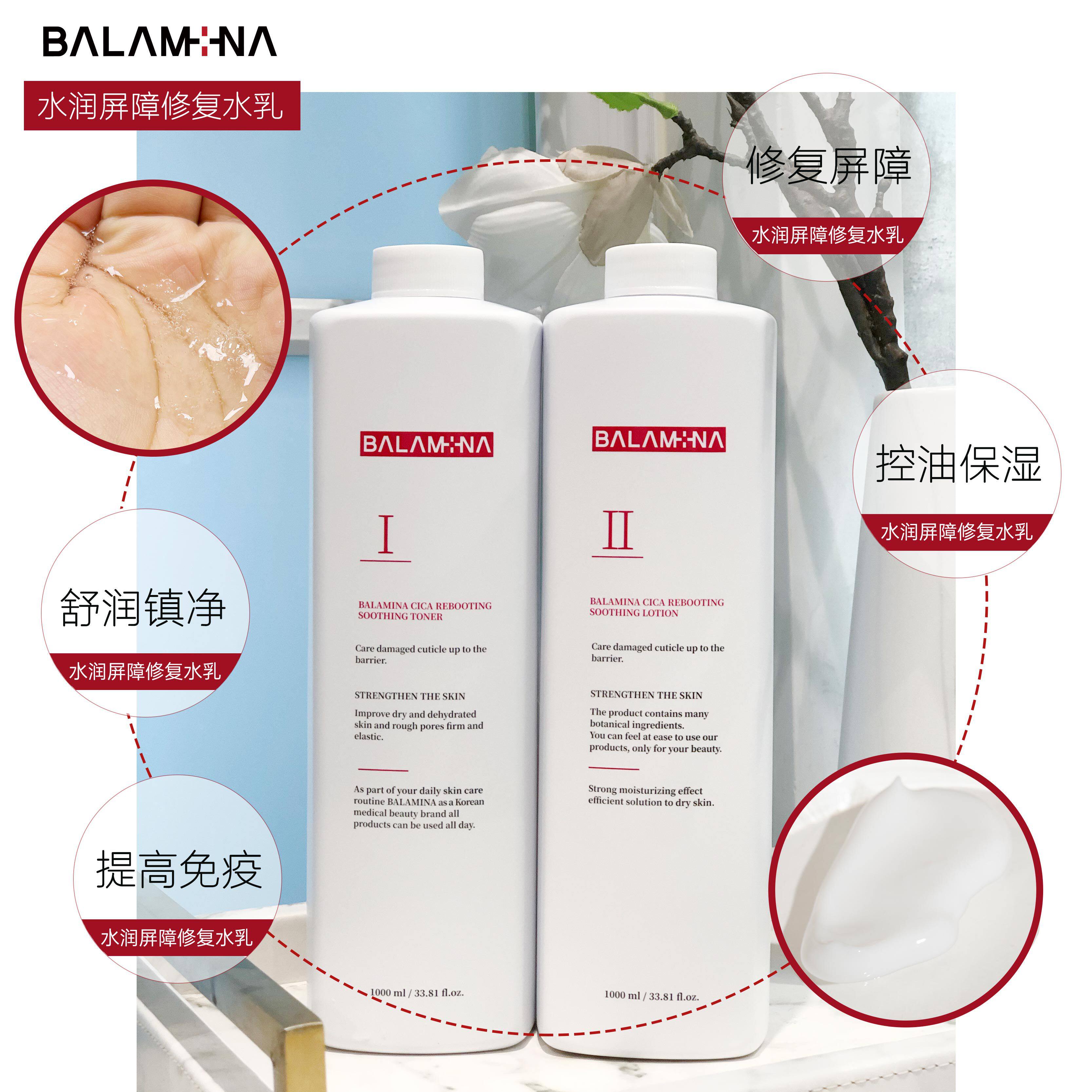 BALAMINA

水润屏障修复水乳

修复屏障
水润屏障修复水乳

控油保湿
水润屏障修复水乳

舒润镇净
水润屏障修复水乳

提高免疫
水润屏障修复水乳

BALAMINA

I

BALAMINA CICA REBOOTING SOOTHING TONER

Care damaged cuticle up to the barrier.

STRENGTHEN THE SKIN

Improve dry and dehydrated skin and rough pores firm and elastic.

As part of your daily skin care routine BALAMINA as a Korean medical beauty brand all products can be used all day.

1000 ml / 33.81 fl.oz.

BALAMINA

II

BALAMINA CICA REBOOTING SOOTHING LOTION

Care damaged cuticle up to the barrier.

STRENGTHEN THE SKIN

The product contains many botanical ingredients.
You can feel at ease to use our products, only for your beauty.

Strong moisturizing effect efficient solution to dry skin.

1000 ml / 33.81 fl.oz.