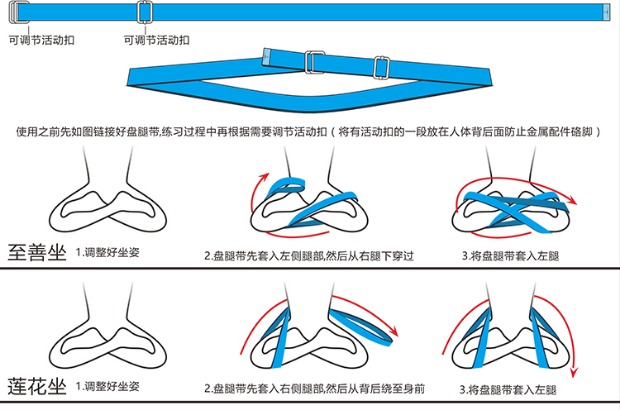 可调节活动扣

可调节活动扣

使用之前先如图链接好盘腿带,练习过程中再根据需要调节活动扣（将有活动扣的一段放在人体背后面防止金属配件硌脚）

至善坐 1.调整好坐姿

2.盘腿带先套入左侧腿部,然后从右腿下穿过

3.将盘腿带套入左腿

莲花坐 1.调整好坐姿

2.盘腿带先套入右侧腿部,然后从背后绕至身前

3.将盘腿带套入左腿