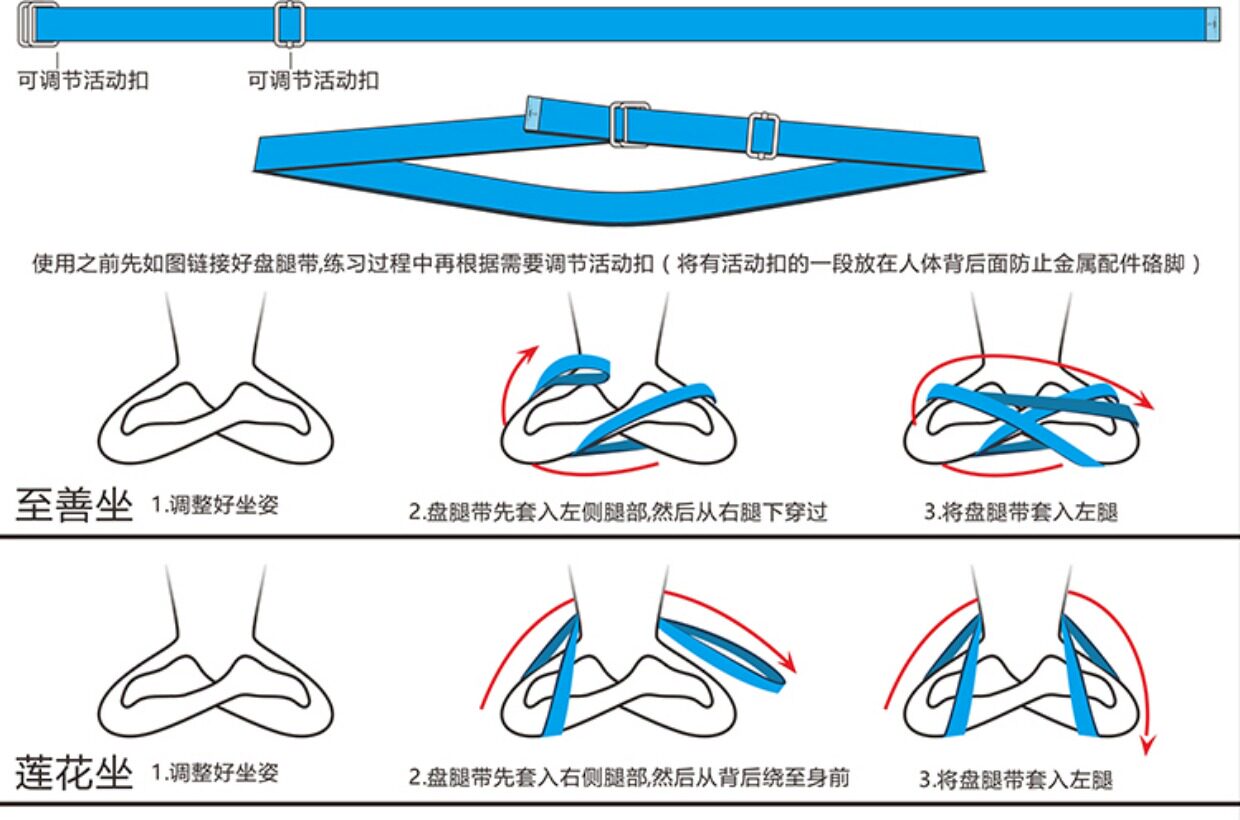 可调节活动扣
可调节活动扣

使用之前先如图链接好盘腿带,练习过程中再根据需要调节活动扣（将有活动扣的一段放在人体背后面防止金属配件硌脚）

至善坐 1.调整好坐姿
2.盘腿带先套入左侧腿部,然后从右腿下穿过
3.将盘腿带套入左腿

莲花坐 1.调整好坐姿
2.盘腿带先套入右侧腿部,然后从背后绕至身前
3.将盘腿带套入左腿