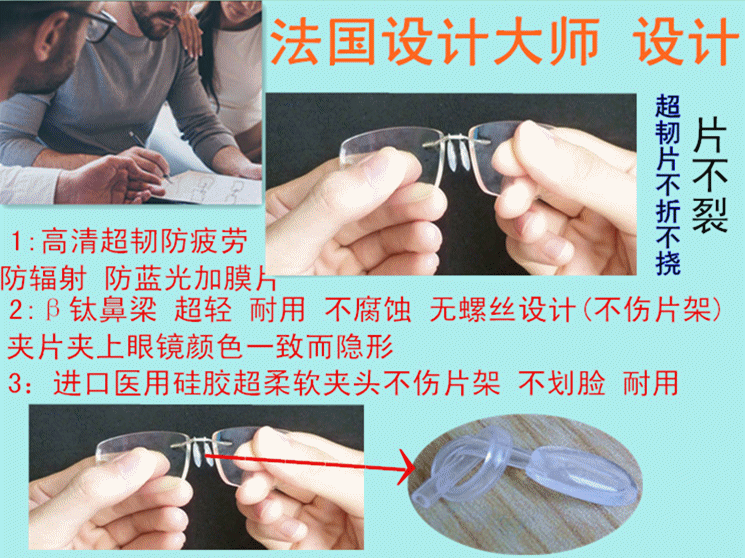 法国设计大师 设计

超韧片不折不挠

片不裂

1:高清超韧防疲劳 防辐射 防蓝光加膜片

2:β钛鼻梁 超轻 耐用 不腐蚀 无螺丝设计(不伤片架) 夹片夹上眼镜颜色一致而隐形

3:进口医用硅胶超柔软夹头不伤片架 不划脸 耐用