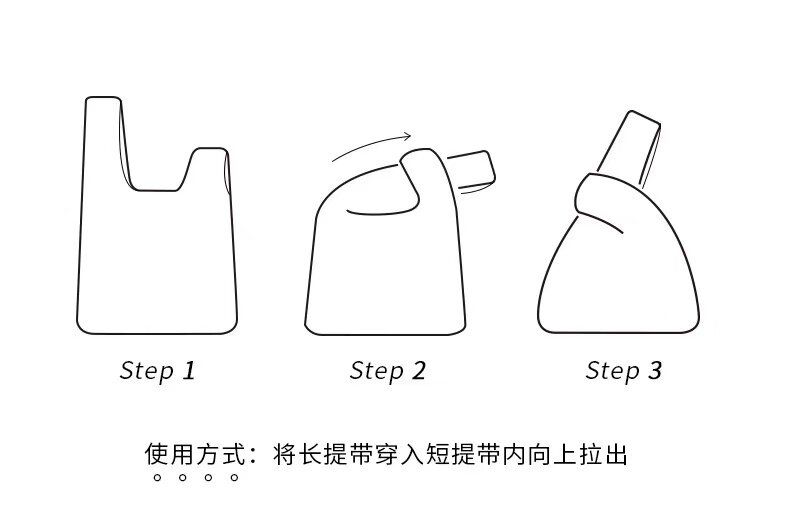 Step 1

Step 2

Step 3

使用方式：将长提带穿入短提带内向上拉出