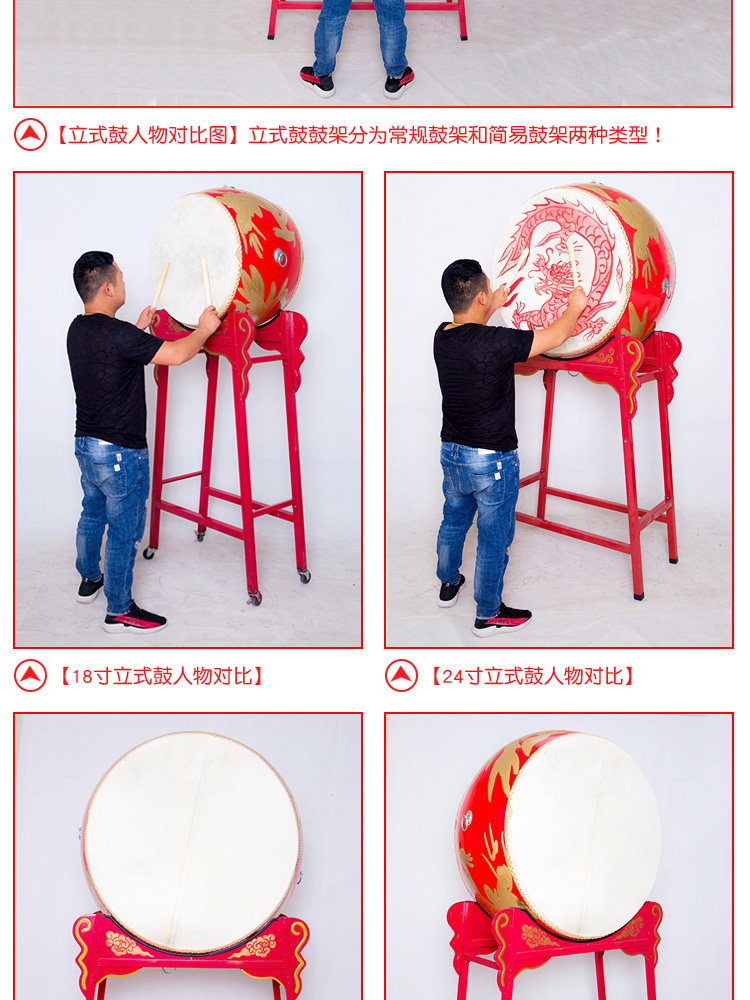 【立式鼓人物对比图】立式鼓鼓架分为常规鼓架和简易鼓架两种类型！

【18寸立式鼓人物对比】

【24寸立式鼓人物对比】