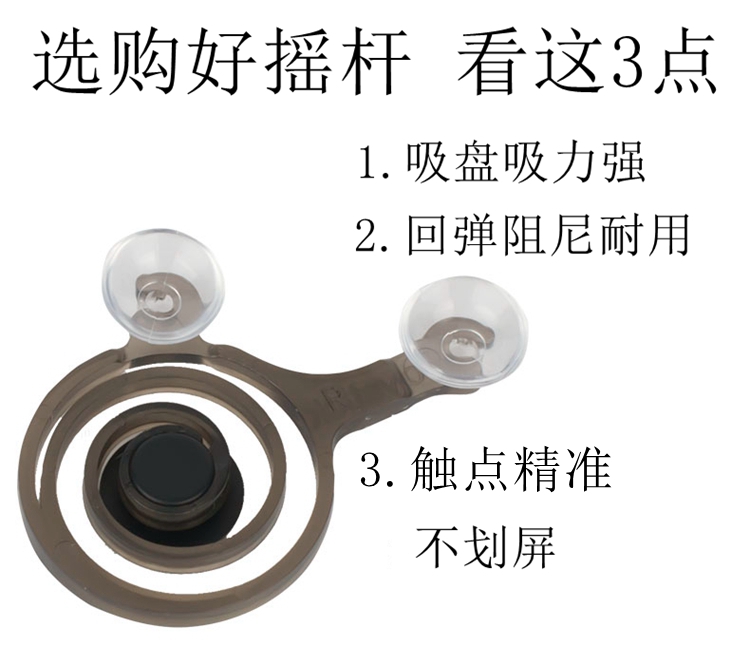 选购好摇杆 看这3点

1. 吸盘吸力强

2. 回弹阻尼耐用

3. 触点精准
不划屏