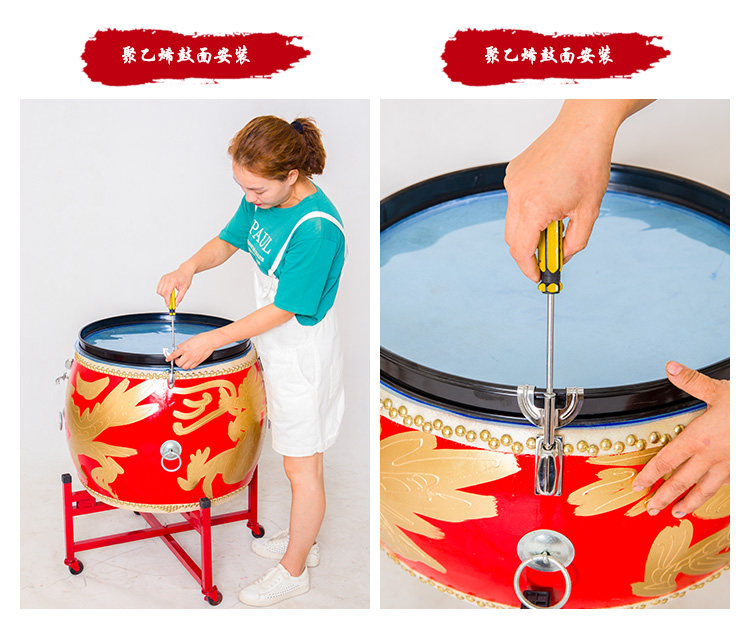 聚乙烯鼓面安装

聚乙烯鼓面安装

PAUL