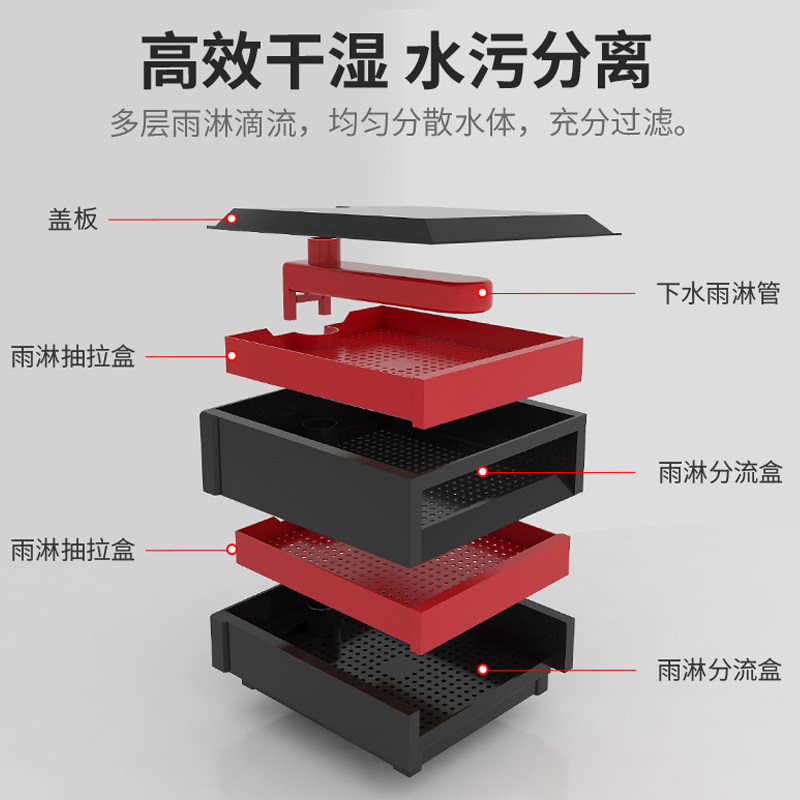 高效干湿 水污分离

多层雨淋滴流，均匀分散水体，充分过滤。

盖板

下水雨淋管

雨淋抽拉盒

雨淋分流盒

雨淋抽拉盒

雨淋分流盒