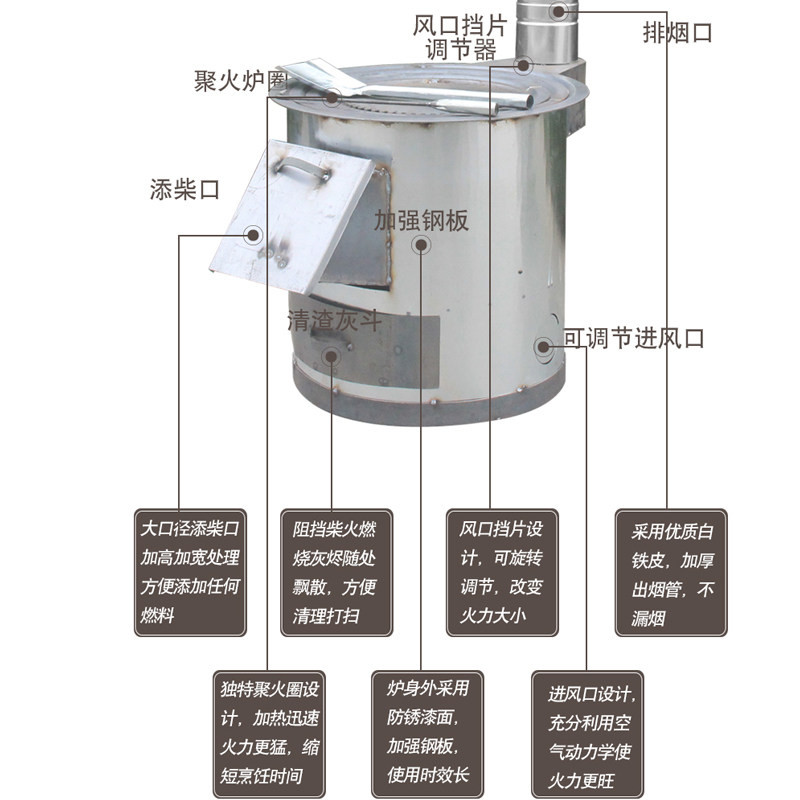 风口挡片调节器

排烟口

聚火炉圈

添柴口

加强钢板

清渣灰斗

可调节进风口

大口径添柴口加高加宽处理方便添加任何燃料

阻挡柴火燃烧灰烬随处飘散，方便清理打扫

风口挡片设计，可旋转调节，改变火力大小

采用优质白铁皮，加厚出烟管，不漏烟

独特聚火圈设计，加热迅速火力更猛，缩短烹饪时间

炉身外采用防锈漆面，加强钢板，使用时效长

进风口设计，充分利用空气动力学使火力更旺