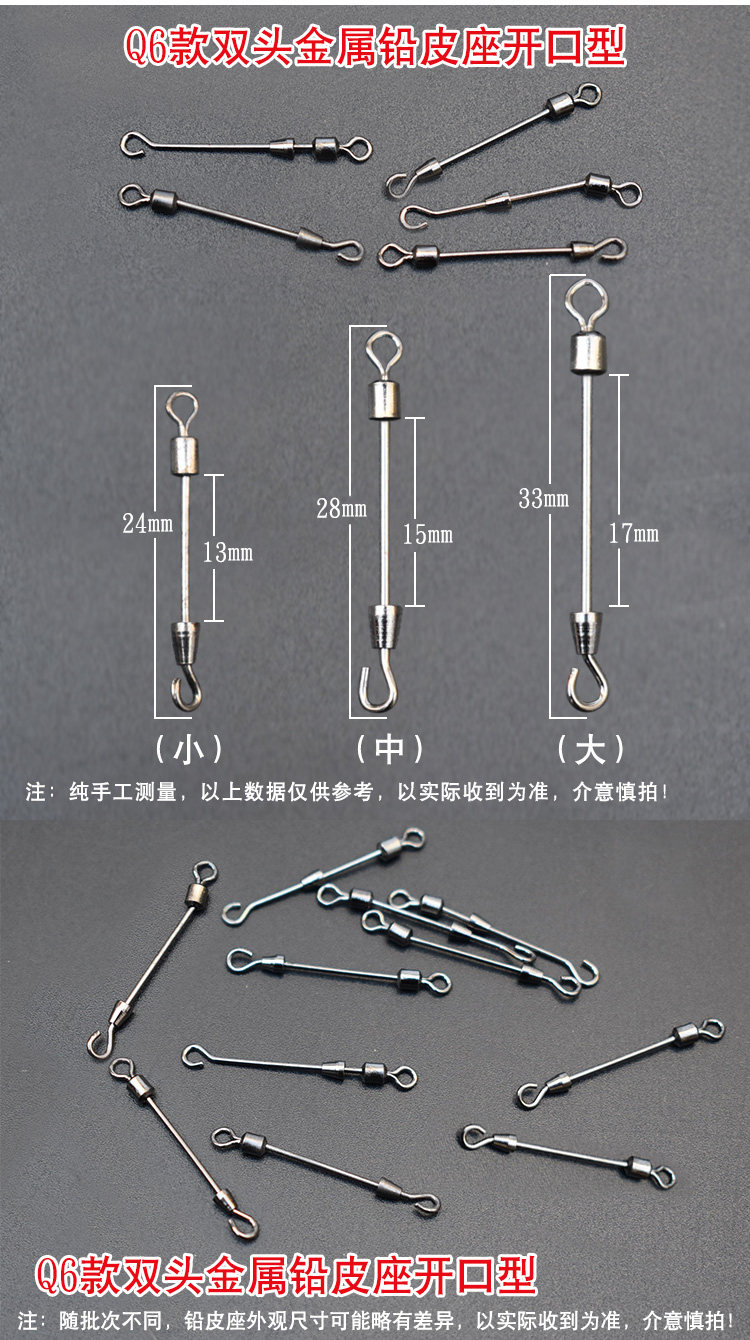 Q6款双头金属铅皮座开口型

24mm
13mm
28mm
15mm
33mm
17mm

(小)
(中)
(大)

注：纯手工测量，以上数据仅供参考，以实际收到为准，介意慎拍！

Q6款双头金属铅皮座开口型

注：随批次不同，铅皮座外观尺寸可能略有差异，以实际收到为准，介意慎拍！