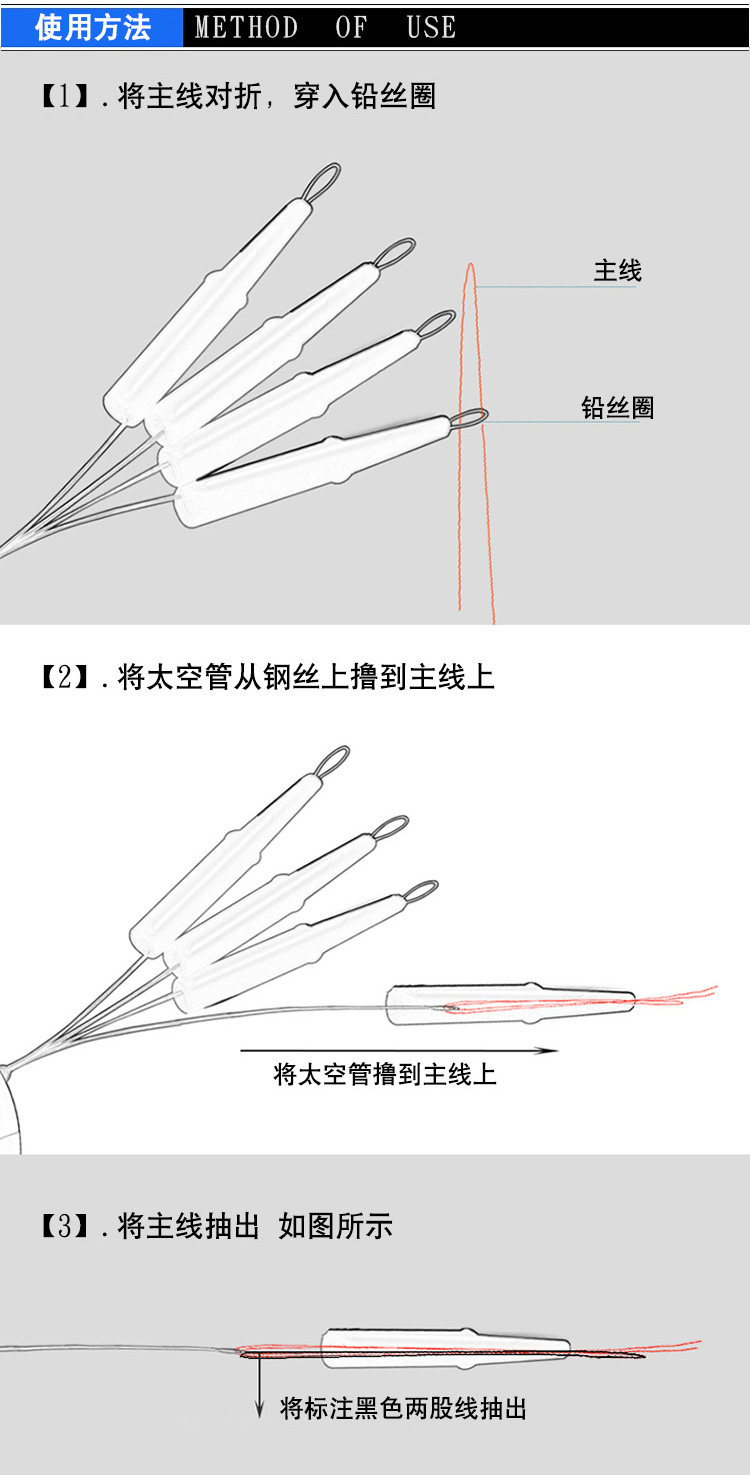 使用方法 METHOD OF USE

【1】. 将主线对折，穿入铅丝圈

主线

铅丝圈

【2】. 将太空管从钢丝上撸到主线上

将太空管撸到主线上

【3】. 将主线抽出 如图所示

将标注黑色两股线抽出