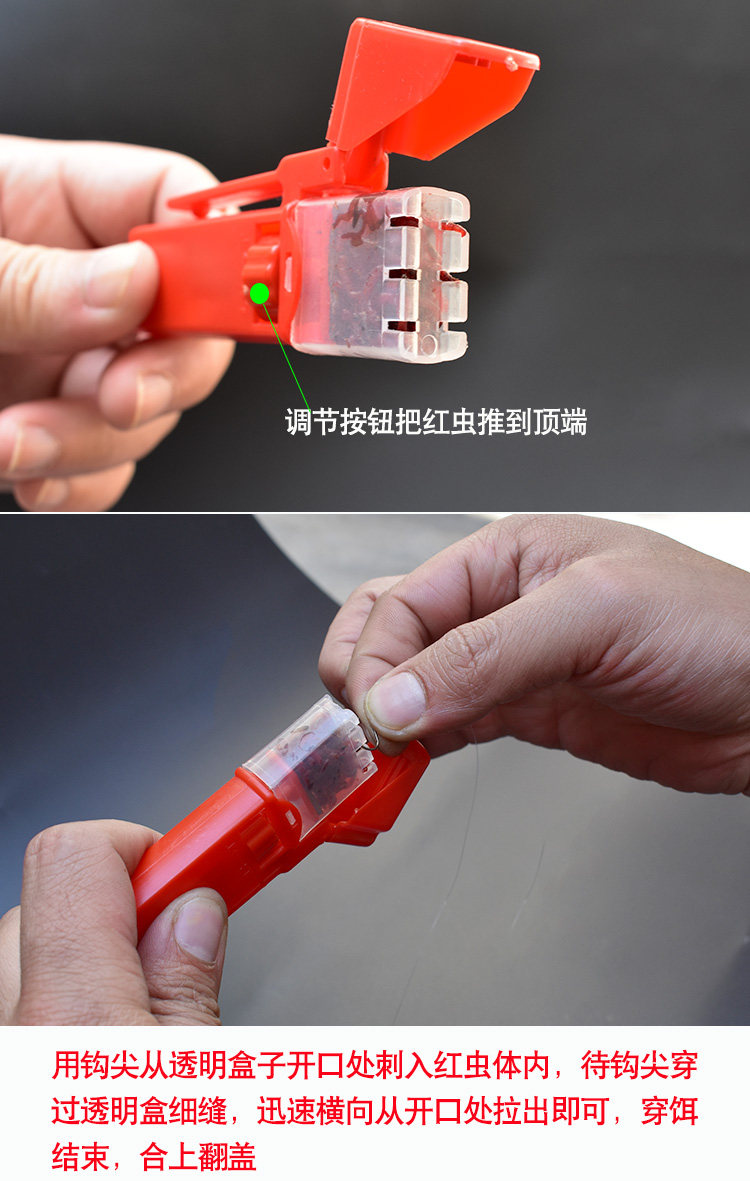 调节按钮把红虫推到顶端

用钩尖从透明盒子开口处刺入红虫体内，待钩尖穿过透明盒细缝，迅速横向从开口处拉出即可，穿饵结束，合上翻盖