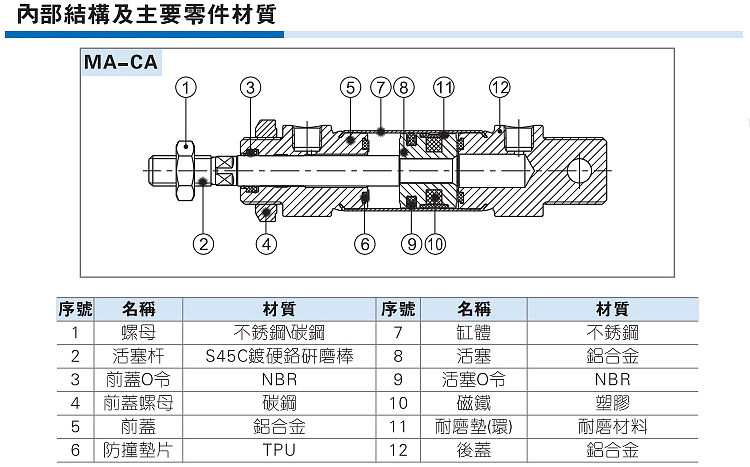 內部結構及主要零件材質

MA-CA

1 3 5 7 8 11 12

2 4 6 9 10

| 序號 | 名稱 | 材質 | 序號 | 名稱 | 材質 |
|---|---|---|---|---|---|
| 1 | 螺母 | 不銹鋼\碳鋼 | 7 | 缸體 | 不銹鋼 |
| 2 | 活塞杆 | S45C鍍硬鉻研磨棒 | 8 | 活塞 | 鋁合金 |
| 3 | 前蓋O令 | NBR | 9 | 活塞O令 | NBR |
| 4 | 前蓋螺母 | 碳鋼 | 10 | 磁鐵 | 塑膠 |
| 5 | 前蓋 | 鋁合金 | 11 | 耐磨墊(環) | 耐磨材料 |
| 6 | 防撞墊片 | TPU | 12 | 後蓋 | 鋁合金 |