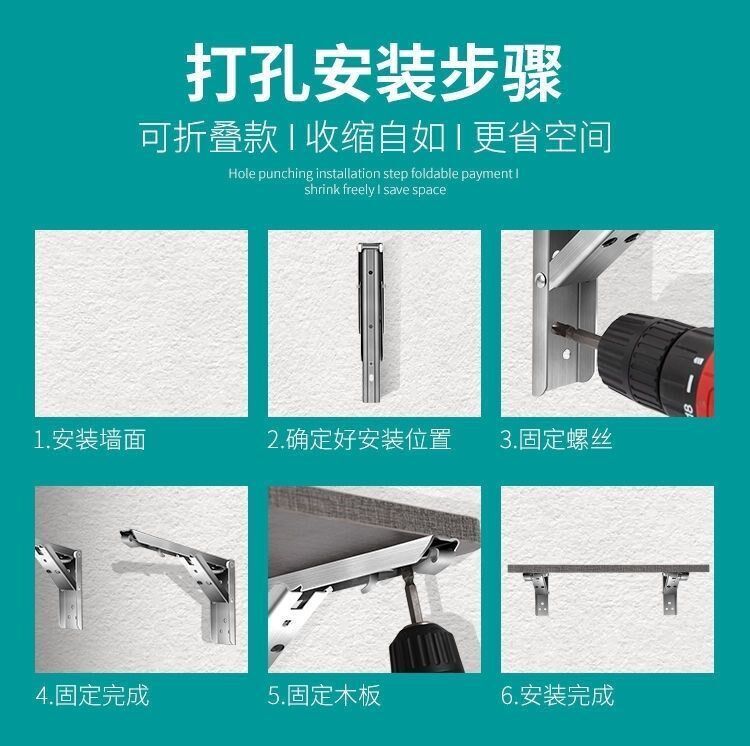 打孔安装步骤

可折叠款 I 收缩自如 I 更省空间

Hole punching installation step foldable payment I shrink freely I save space

1.安装墙面

2.确定好安装位置

3.固定螺丝

4.固定完成

5.固定木板

6.安装完成