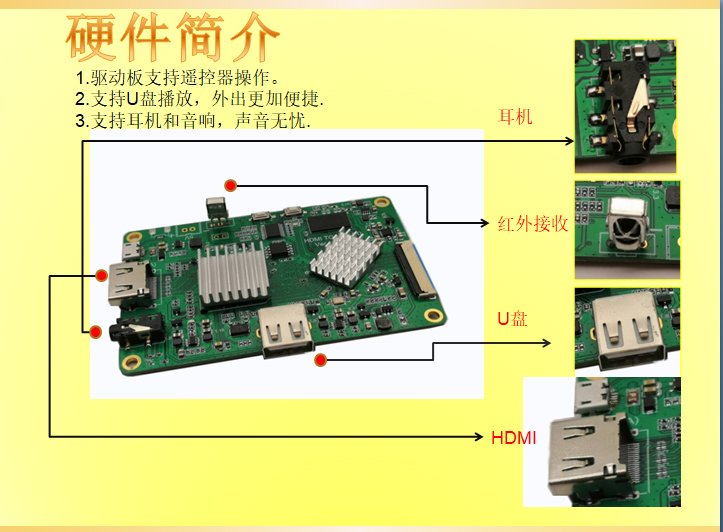 硬件简介

1.驱动板支持遥控器操作。
2.支持U盘播放，外出更加便捷.
3.支持耳机和音响，声音无忧.

耳机

红外接收

U盘

HDMI