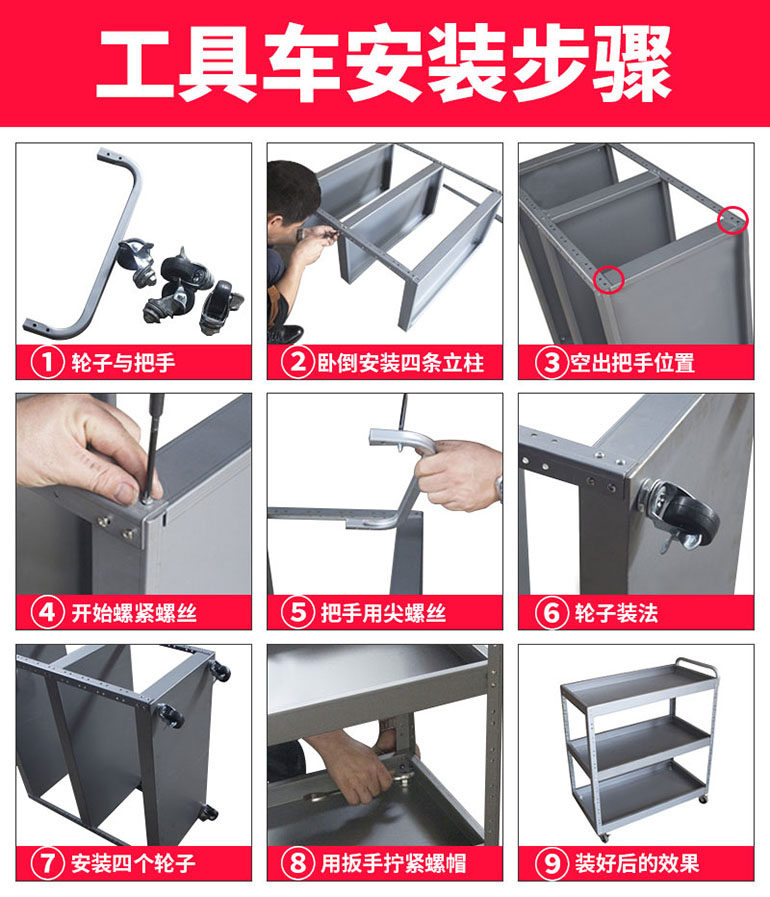 工具车安装步骤

1 轮子与把手

2 卧倒安装四条立柱

3 空出把手位置

4 开始螺紧螺丝

5 把手用尖螺丝

6 轮子装法

7 安装四个轮子

8 用扳手拧紧螺帽

9 装好后的效果