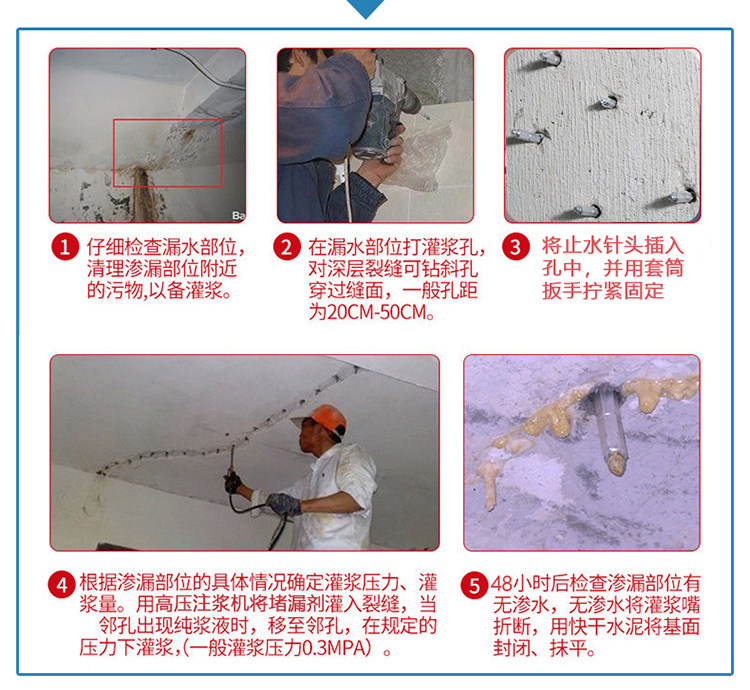 1 仔细检查漏水部位，清理渗漏部位附近的污物,以备灌浆。

2 在漏水部位打灌浆孔，对深层裂缝可钻斜孔穿过缝面，一般孔距为20CM-50CM。

3 将止水针头插入孔中，并用套筒扳手拧紧固定

4 根据渗漏部位的具体情况确定灌浆压力、灌浆量。用高压注浆机将堵漏剂灌入裂缝，当邻孔出现纯浆液时，移至邻孔，在规定的压力下灌浆,(一般灌浆压力0.3MPA）。

5 48小时后检查渗漏部位有无渗水，无渗水将灌浆嘴折断，用快干水泥将基面封闭、抹平。