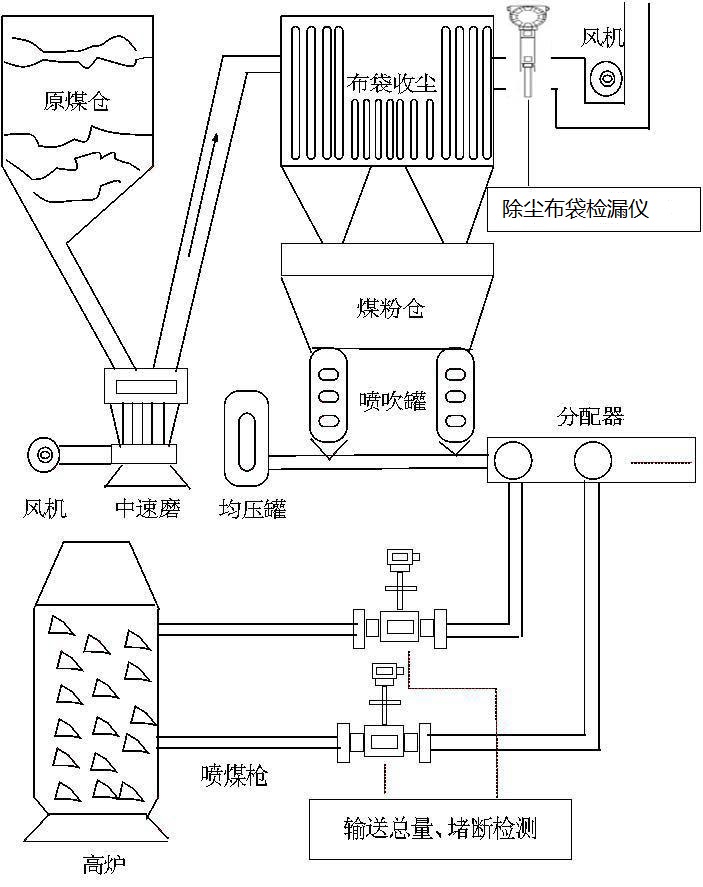 原煤仓

布袋收尘

风机

除尘布袋检漏仪

煤粉仓

喷吹罐

分配器

风机

中速磨

均压罐

喷煤枪

输送总量、堵断检测

高炉