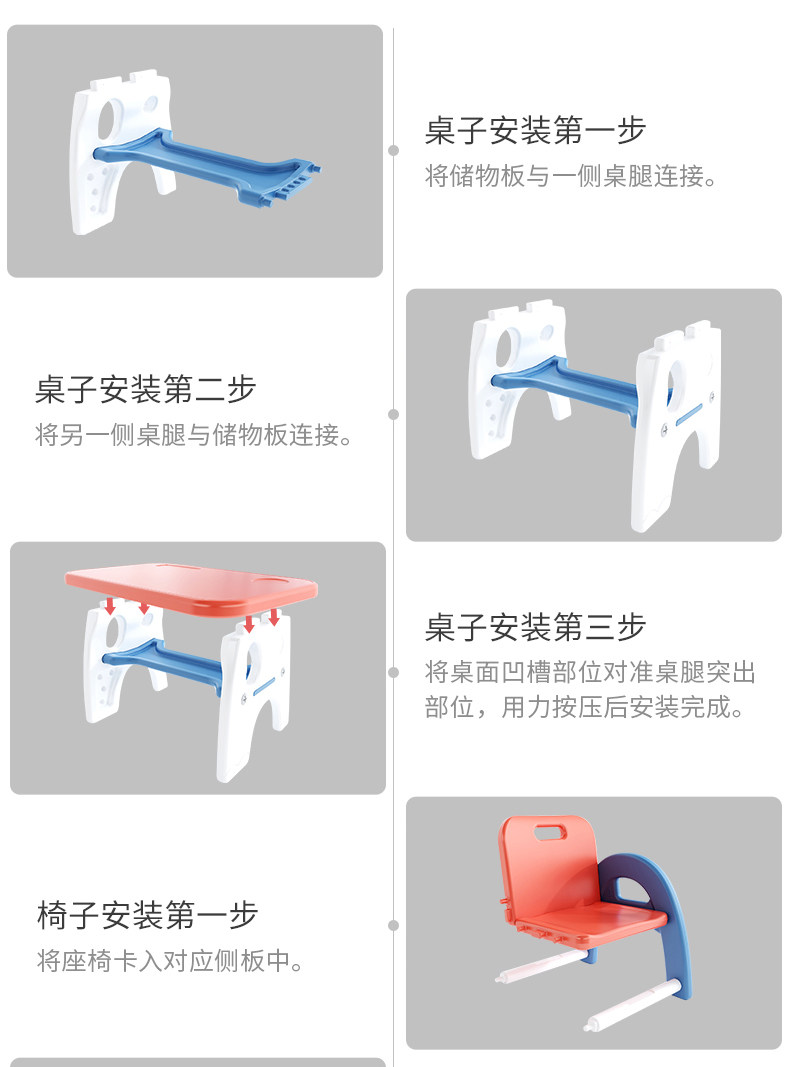 桌子安装第一步
将储物板与一侧桌腿连接。

桌子安装第二步
将另一侧桌腿与储物板连接。

桌子安装第三步
将桌面凹槽部位对准桌腿突出部位，用力按压后安装完成。

椅子安装第一步
将座椅卡入对应侧板中。