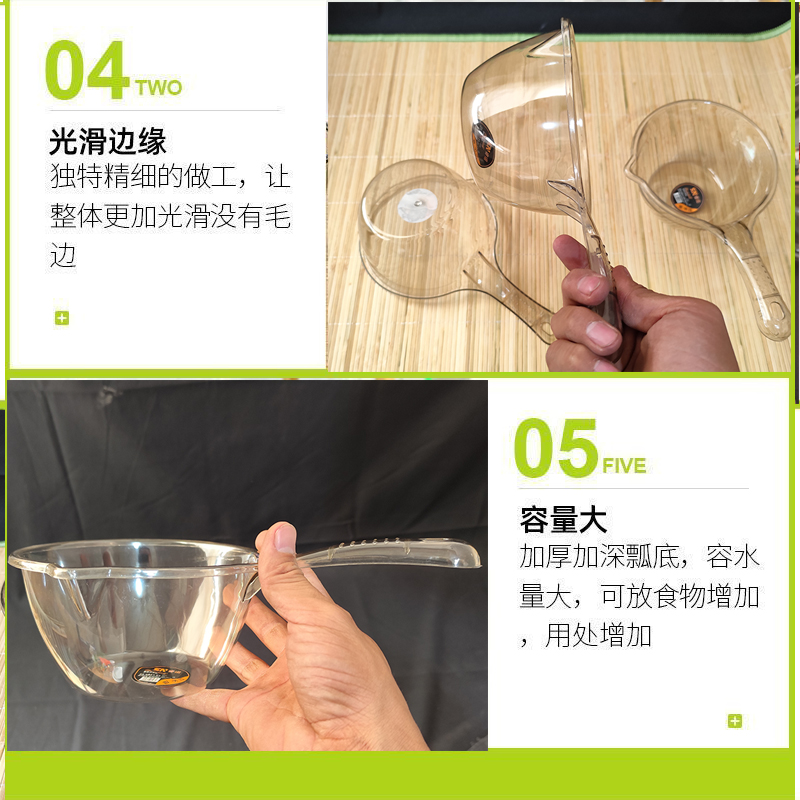 04 TWO

光滑边缘

独特精细的做工，让整体更加光滑没有毛边

05 FIVE

容量大

加厚加深瓢底，容水量大，可放食物增加，用处增加