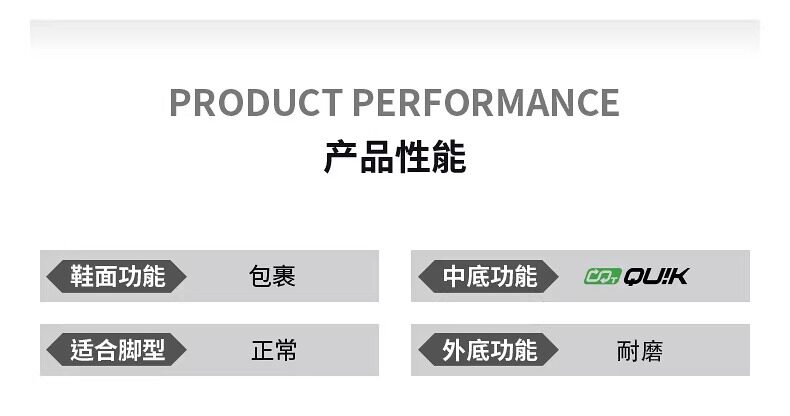 PRODUCT PERFORMANCE
产品性能

鞋面功能 包裹

适合脚型 正常

中底功能 QU!K

外底功能 耐磨