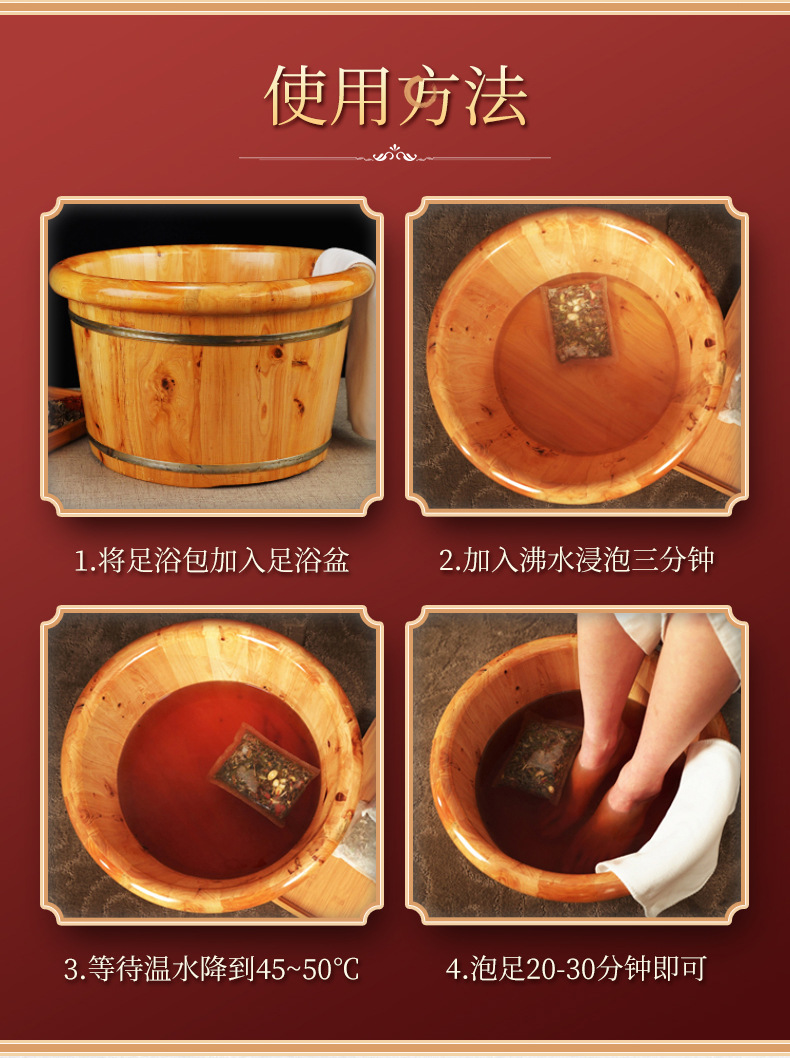 使用方法

1.将足浴包加入足浴盆

2.加入沸水浸泡三分钟

3.等待温水降到45~50℃

4.泡足20-30分钟即可