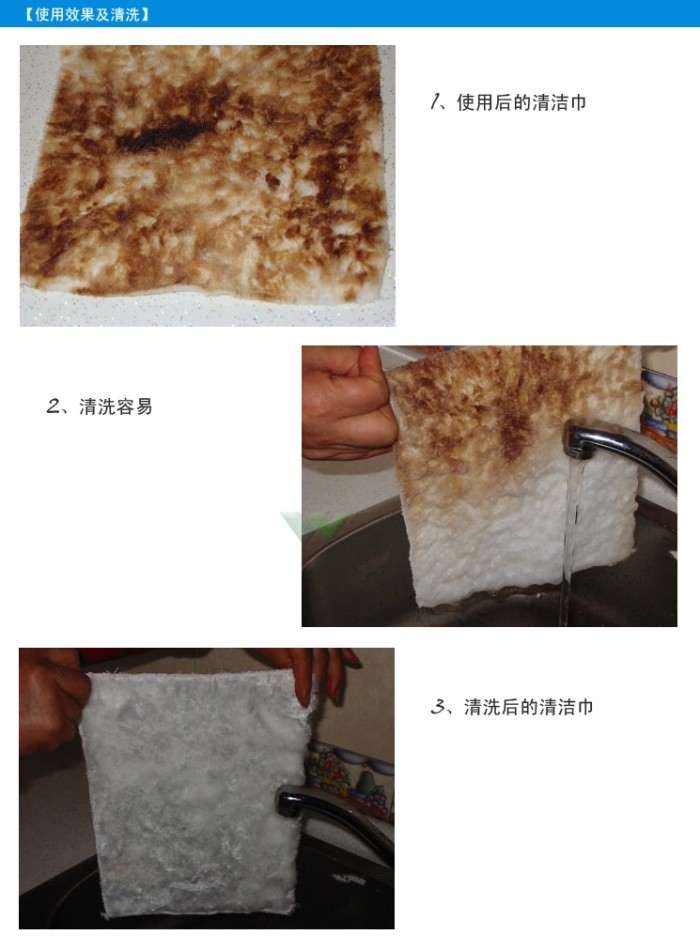 【使用效果及清洗】

1、使用后的清洁巾

2、清洗容易

3、清洗后的清洁巾