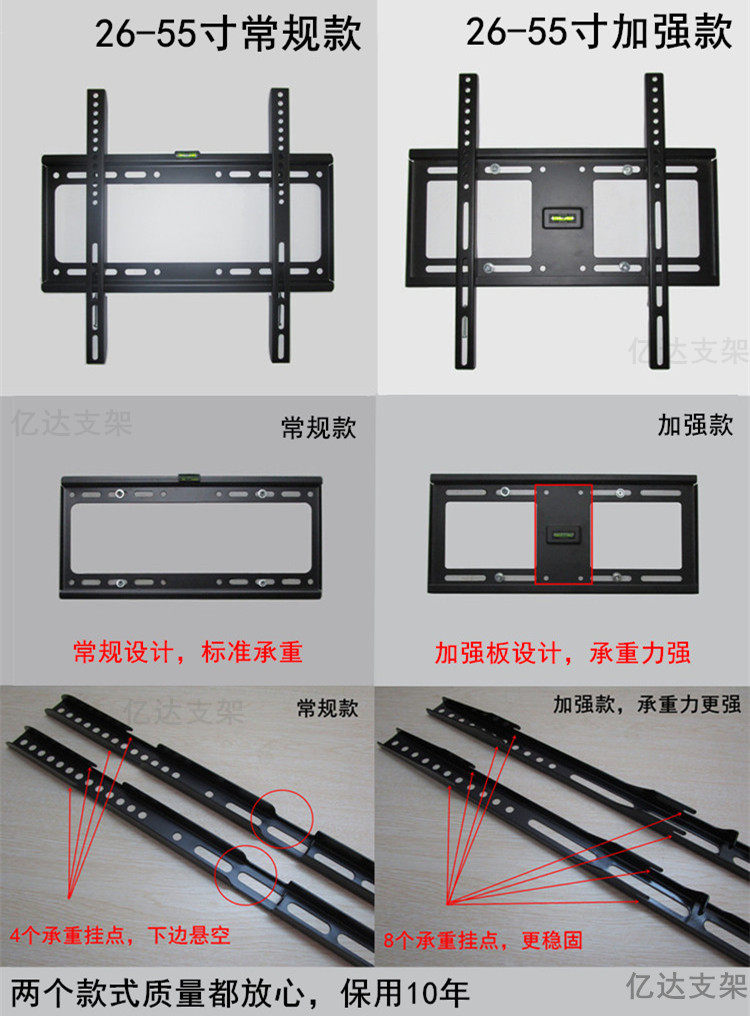 26-55寸常规款

26-55寸加强款

亿达支架

亿达支架

常规款

加强款

常规设计，标准承重

加强板设计，承重力强

亿达支架

常规款

加强款，承重力更强

4个承重挂点，下边悬空

8个承重挂点，更稳固

两个款式质量都放心，保用10年

亿达支架