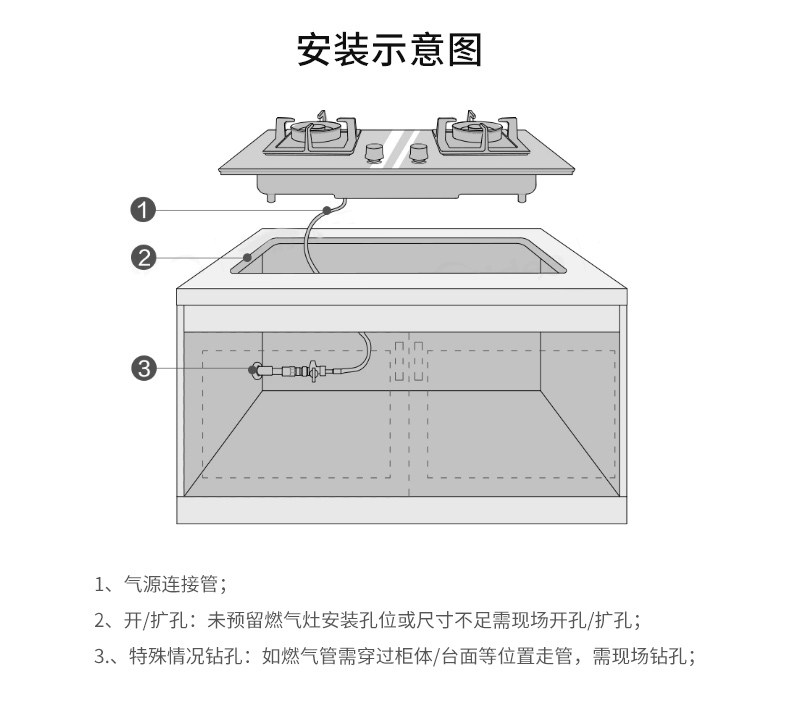 安装示意图

1

2

3

1、气源连接管；

2、开/扩孔：未预留燃气灶安装孔位或尺寸不足需现场开孔/扩孔；

3.、特殊情况钻孔：如燃气管需穿过柜体/台面等位置走管，需现场钻孔；