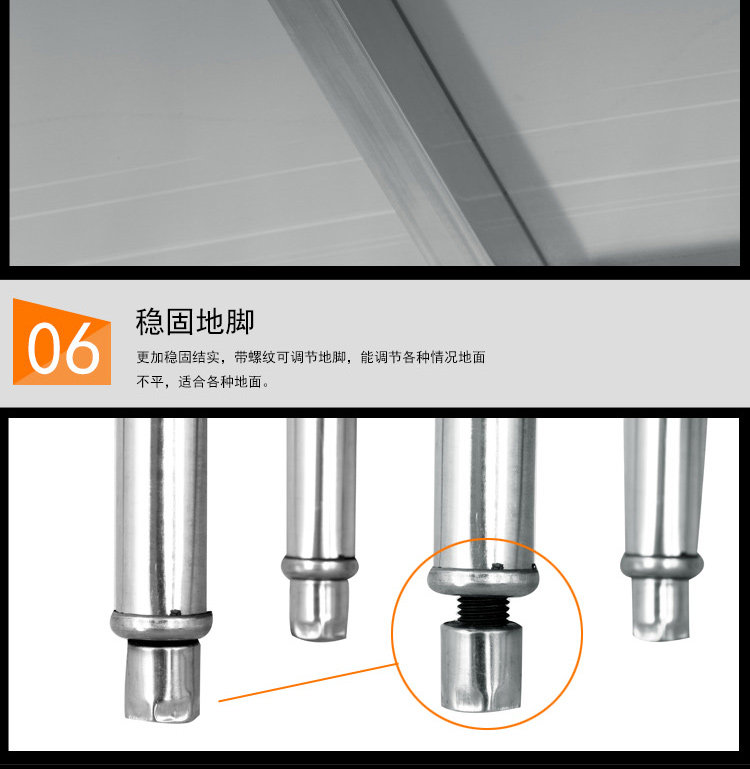 06

稳固地脚

更加稳固结实，带螺纹可调节地脚，能调节各种情况地面不平，适合各种地面。