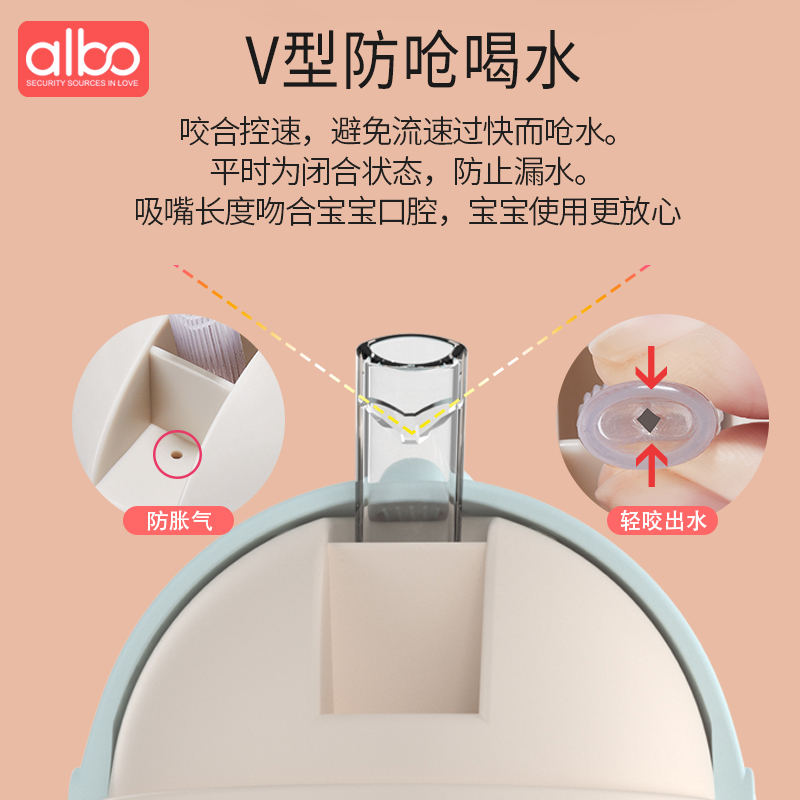 albo
SECURITY SOURCES IN LOVE

V型防呛喝水

咬合控速，避免流速过快而呛水。
平时为闭合状态，防止漏水。
吸嘴长度吻合宝宝口腔，宝宝使用更放心

防胀气

轻咬出水