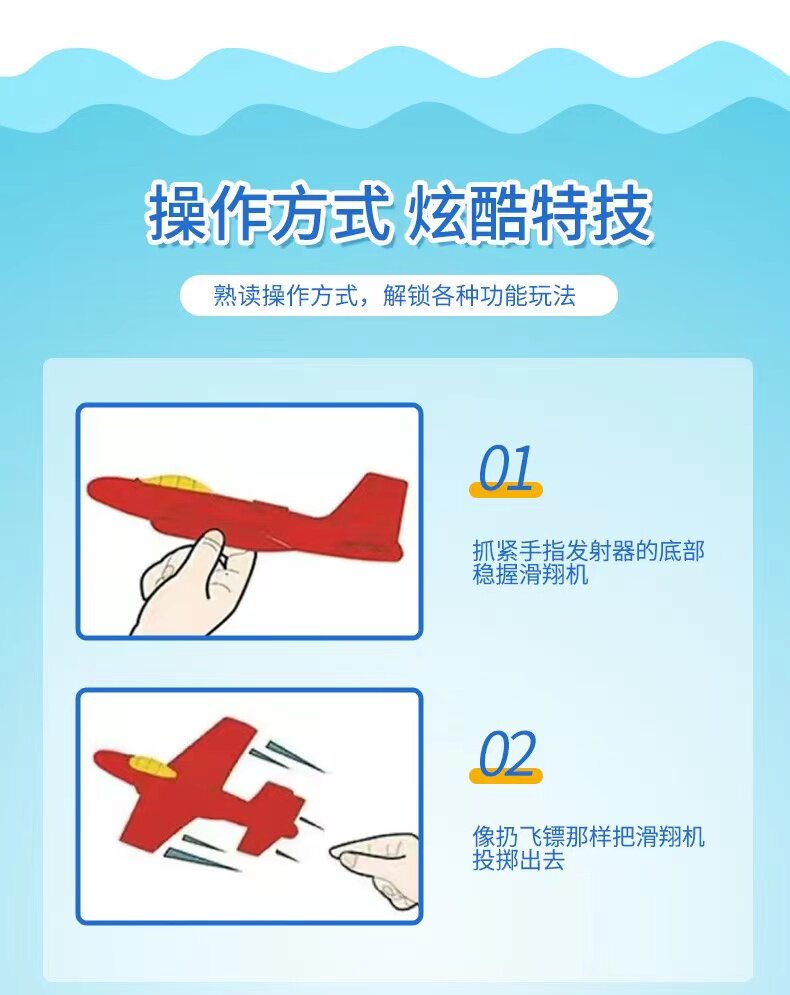 操作方式 炫酷特技

熟读操作方式，解锁各种功能玩法

01

抓紧手指发射器的底部稳握滑翔机

02

像扔飞镖那样把滑翔机投掷出去