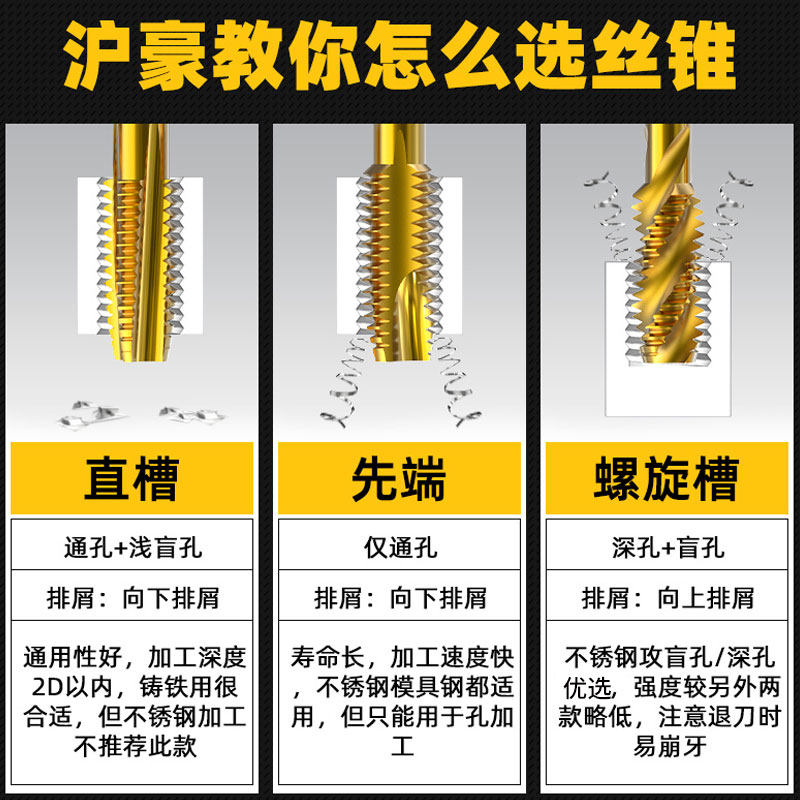 沪豪教你怎么选丝锥

直槽

通孔+浅盲孔

排屑：向下排屑

通用性好，加工深度2D以内，铸铁用很合适，但不锈钢加工不推荐此款

先端

仅通孔

排屑：向下排屑

寿命长，加工速度快，不锈钢模具钢都适用，但只能用于孔加工

螺旋槽

深孔+盲孔

排屑：向上排屑

不锈钢攻盲孔/深孔优选，强度较另外两款略低，注意退刀时易崩牙