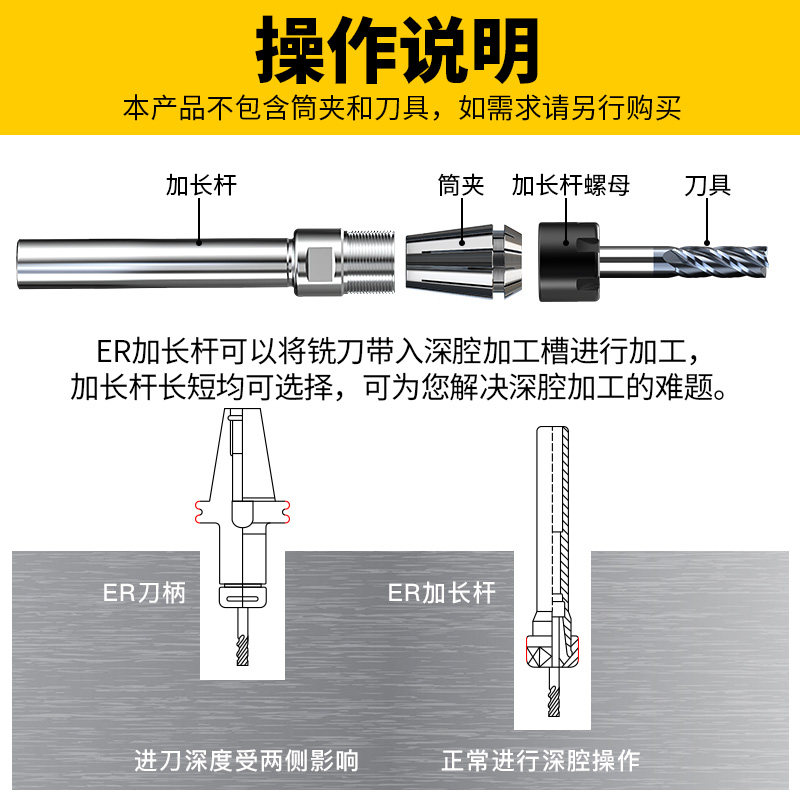 操作说明

本产品不包含筒夹和刀具，如需求请另行购买

加长杆

筒夹

加长杆螺母

刀具

ER加长杆可以将铣刀带入深腔加工槽进行加工，加长杆长短均可选择，可为您解决深腔加工的难题。

ER刀柄

ER加长杆

进刀深度受两侧影响

正常进行深腔操作