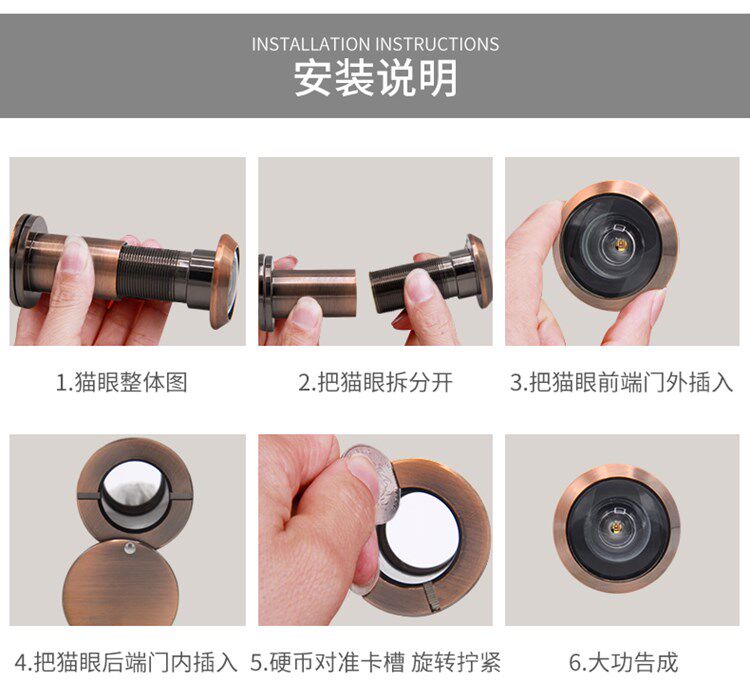 INSTALLATION INSTRUCTIONS
安装说明

1.猫眼整体图

2.把猫眼拆分开

3.把猫眼前端门外插入

4.把猫眼后端门内插入

5.硬币对准卡槽 旋转拧紧

6.大功告成