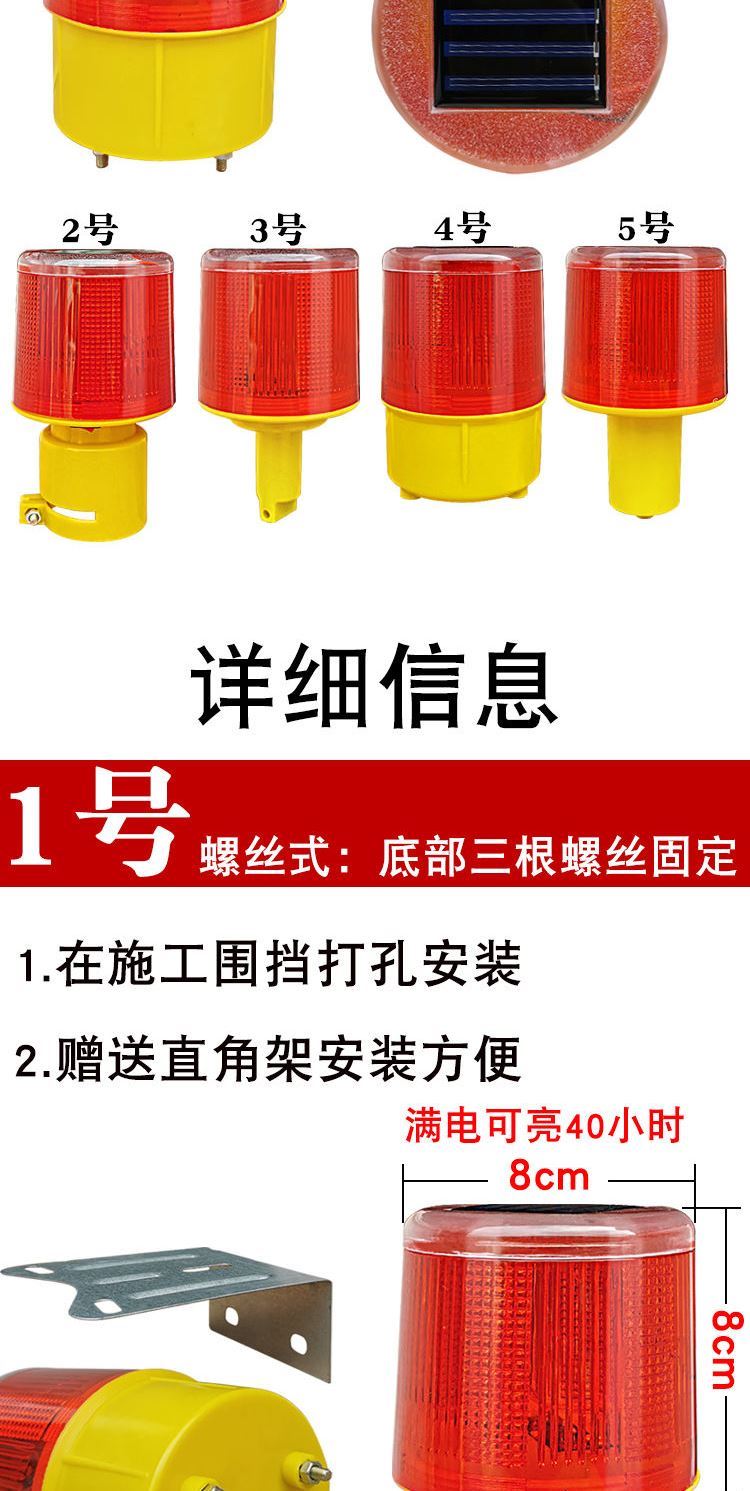 2号 3号 4号 5号

详细信息

1号 螺丝式：底部三根螺丝固定

1.在施工围挡打孔安装

2.赠送直角架安装方便

满电可亮40小时

8cm

8cm