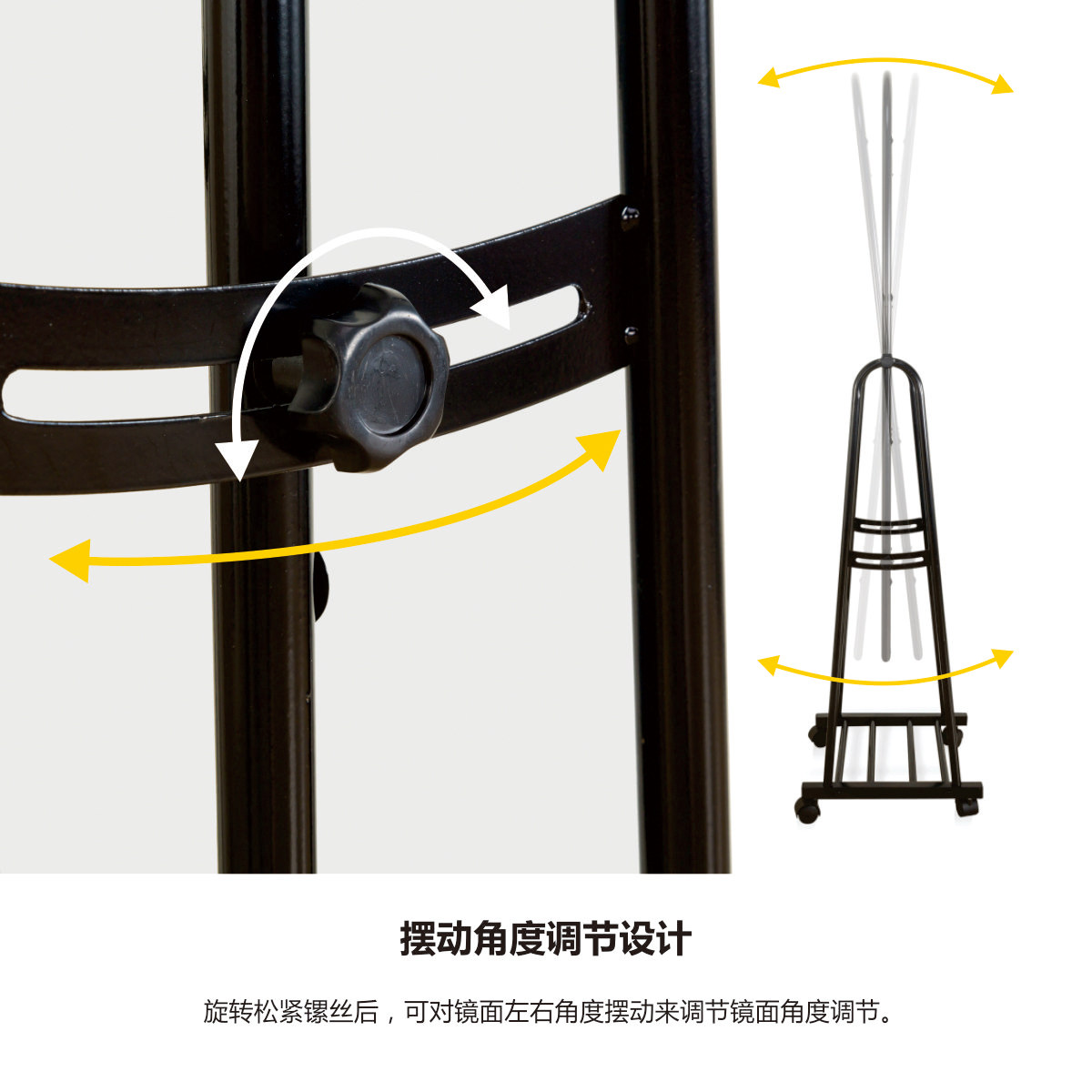 摆动角度调节设计

旋转松紧镙丝后，可对镜面左右角度摆动来调节镜面角度调节。