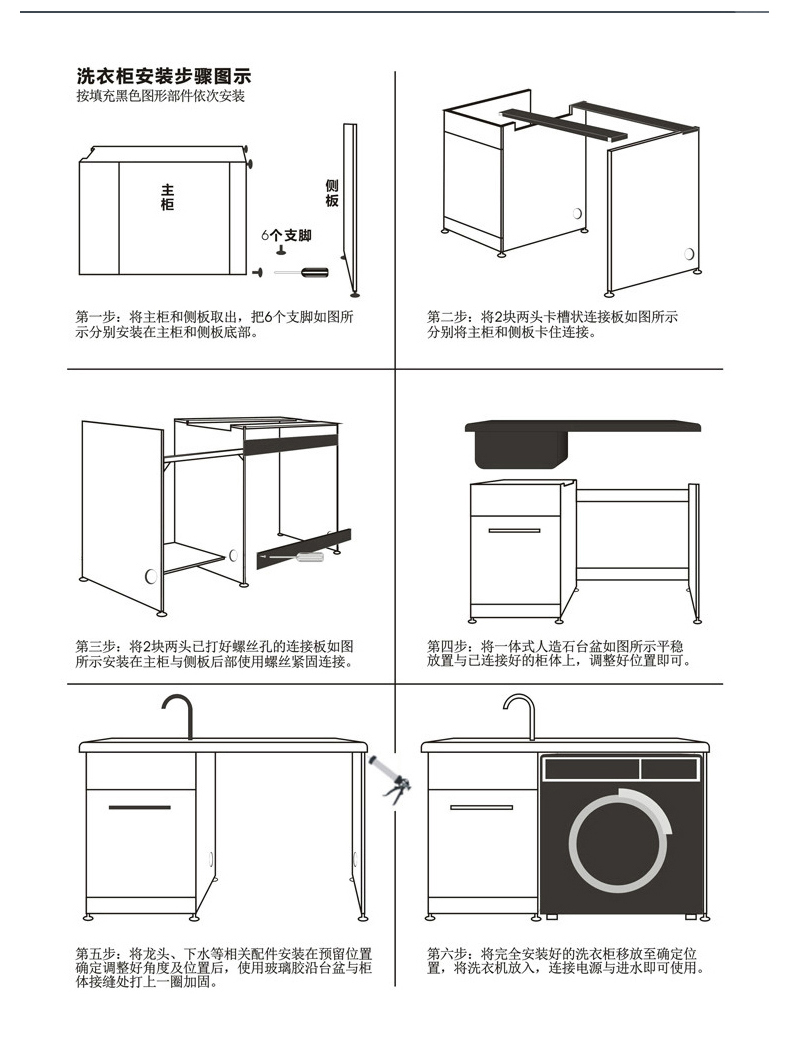 洗衣柜安装步骤图示
按填充黑色图形部件依次安装

主柜

侧板

6个支脚

第一步：将主柜和侧板取出，把6个支脚如图所示分别安装在主柜和侧板底部。

第二步：将2块两头卡槽状连接板如图所示分别将主柜和侧板卡住连接。

第三步：将2块两头已打好螺丝孔的连接板如图所示安装在主柜与侧板后部使用螺丝紧固连接。

第四步：将一体式人造石台盆如图所示平稳放置与已连接好的柜体上，调整好位置即可。

第五步：将龙头、下水等相关配件安装在预留位置确定调整好角度及位置后，使用玻璃胶沿台盆与柜体接缝处打上一圈加固。

第六步：将完全安装好的洗衣柜移放至确定位置，将洗衣机放入，连接电源与进水即可使用。