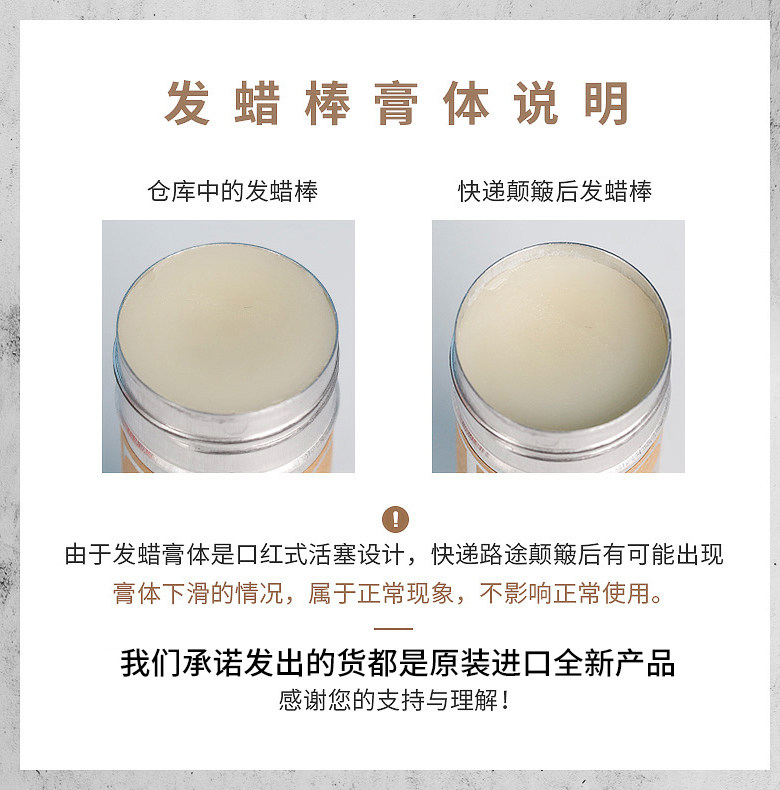 发蜡棒膏体说明

仓库中的发蜡棒

快递颠簸后发蜡棒

!

由于发蜡膏体是口红式活塞设计，快递路途颠簸后有可能出现膏体下滑的情况，属于正常现象，不影响正常使用。

我们承诺发出的货都是原装进口全新产品
感谢您的支持与理解！