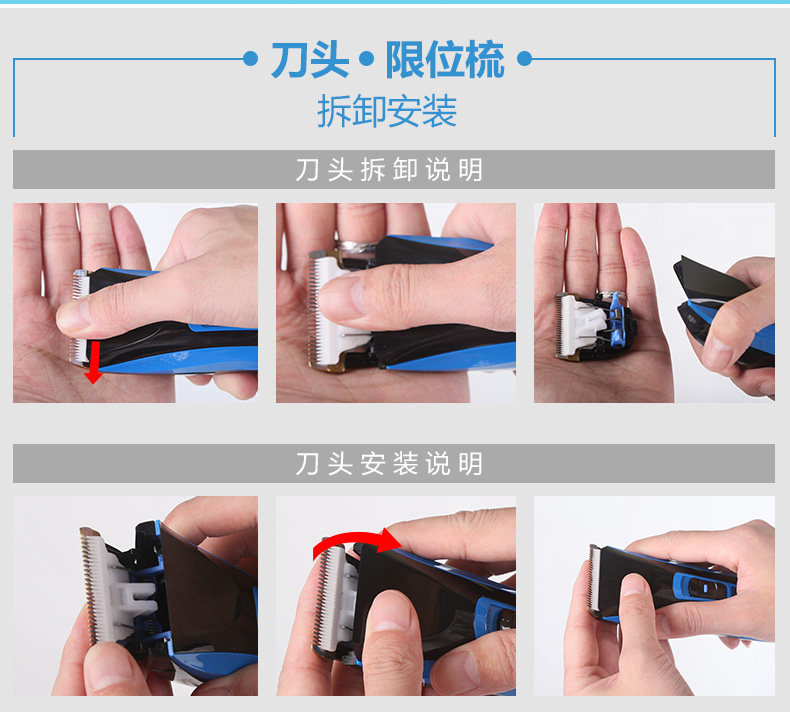 刀头 • 限位梳

拆卸安装

刀头拆卸说明

刀头安装说明