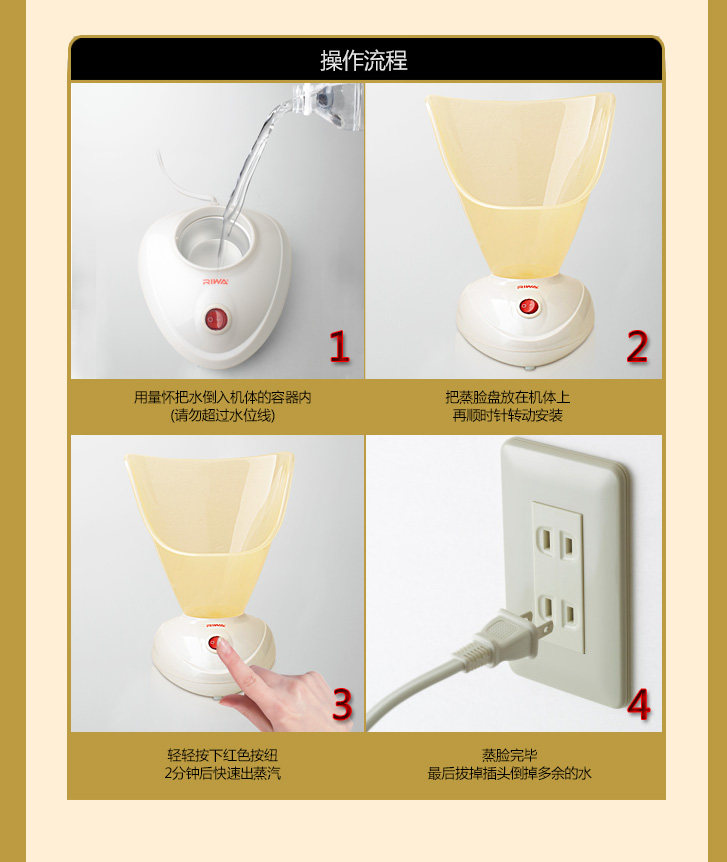 操作流程

RIWA

1

用量怀把水倒入机体的容器内
(请勿超过水位线)

RIWA

2

把蒸脸盘放在机体上
再顺时针转动安装

RIWA

3

轻轻按下红色按纽
2分钟后快速出蒸汽

4

蒸脸完毕
最后拔掉插头倒掉多余的水