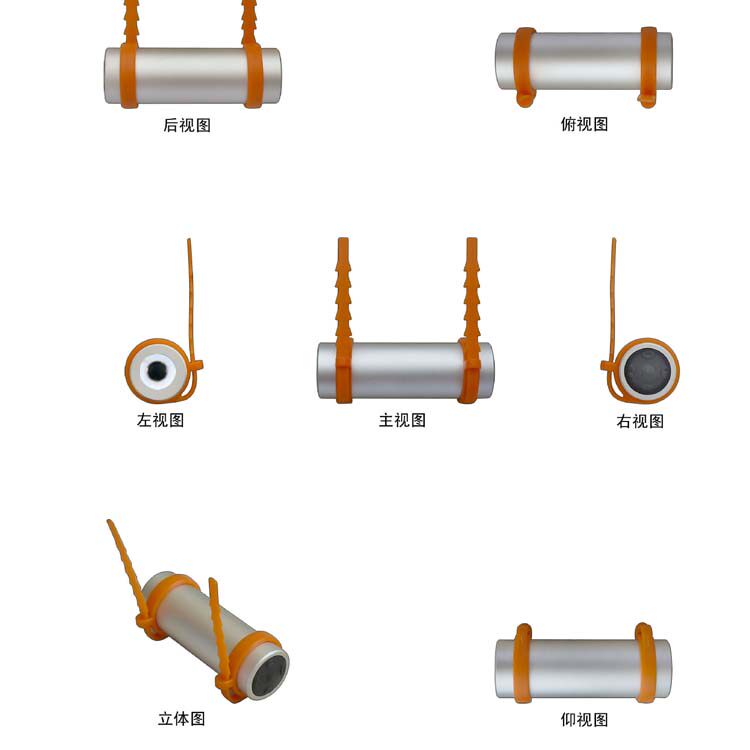 后视图

俯视图

左视图

主视图

右视图

立体图

仰视图