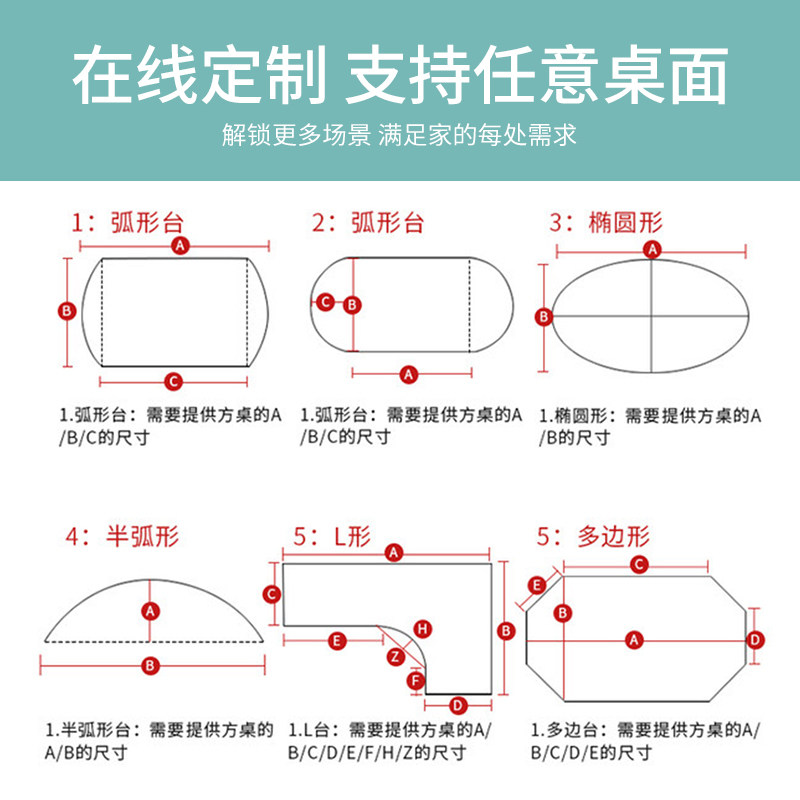 在线定制 支持任意桌面

解锁更多场景 满足家的每处需求

1：弧形台

A

B

C

1.弧形台：需要提供方桌的A/B/C的尺寸

2：弧形台

C B

A

1.弧形台：需要提供方桌的A/B/C的尺寸

3：椭圆形

A

B

1.椭圆形：需要提供方桌的A/B的尺寸

4：半弧形

A

B

1.半弧形台：需要提供方桌的A/B的尺寸

5：L形

A

C

E

H

Z

F

D

B

1.L台：需要提供方桌的A/B/C/D/E/F/H/Z的尺寸

5：多边形

C

E

B

A

D

1.多边台：需要提供方桌的A/B/C/D/E的尺寸