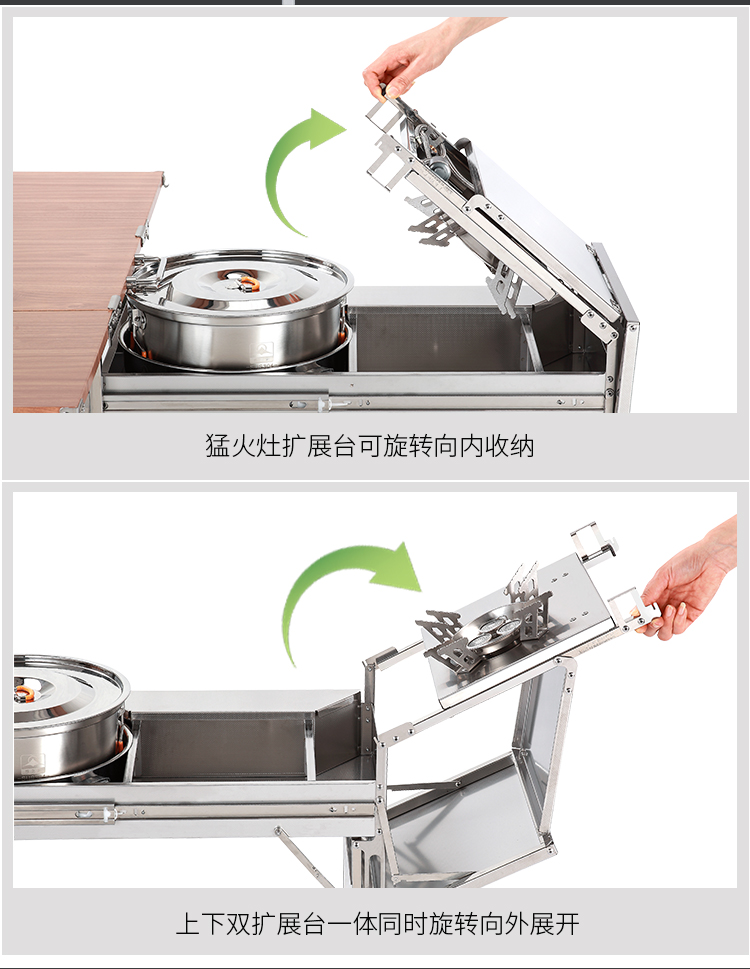 猛火灶扩展台可旋转向内收纳

上下双扩展台一体同时旋转向外展开