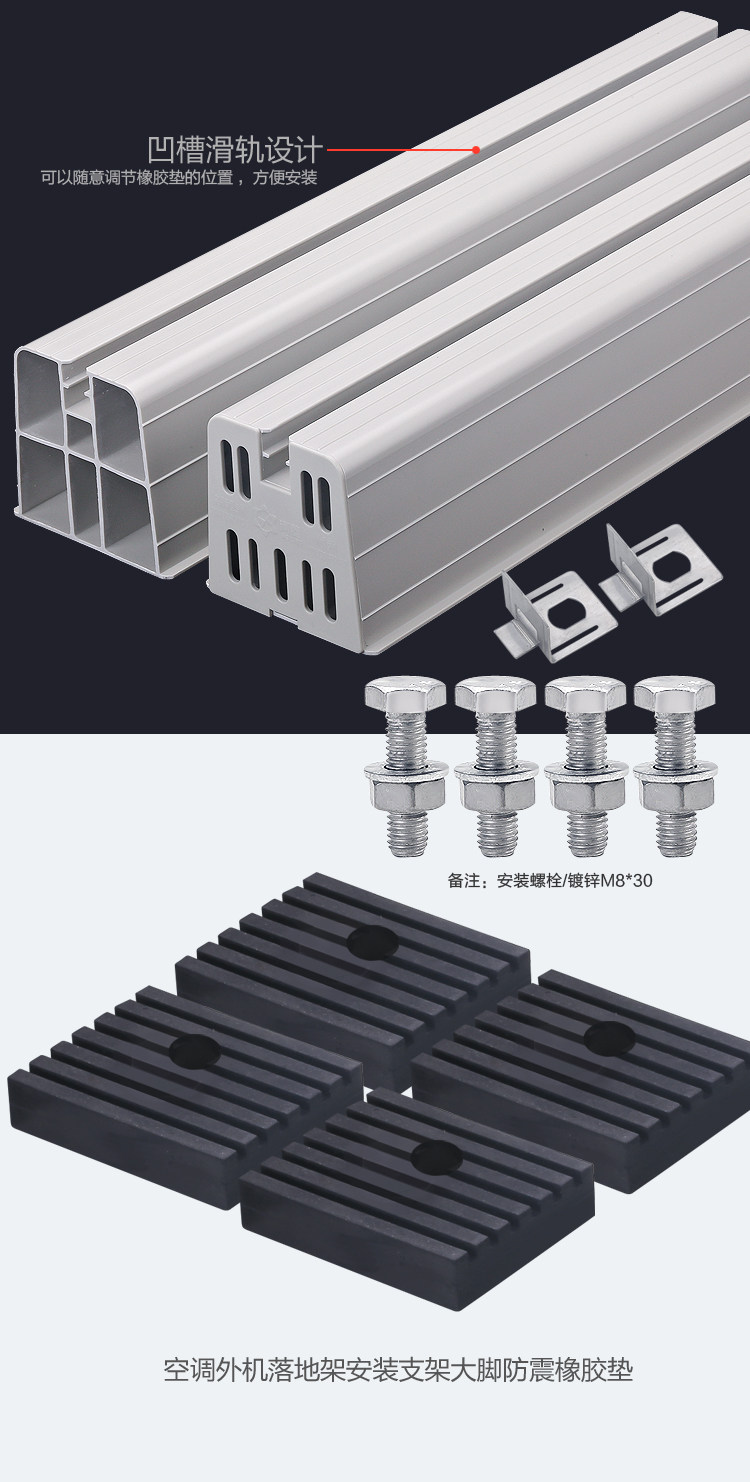 凹槽滑轨设计
可以随意调节橡胶垫的位置，方便安装

备注：安装螺栓/镀锌M8*30

空调外机落地架安装支架大脚防震橡胶垫