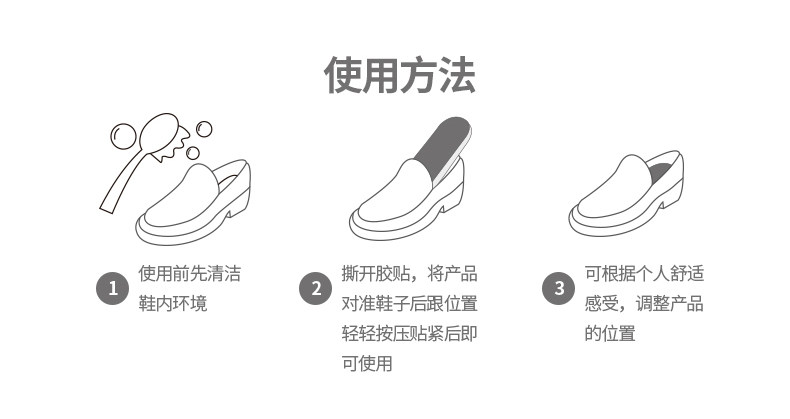 使用方法

1 使用前先清洁鞋内环境

2 撕开胶贴，将产品对准鞋子后跟位置轻轻按压贴紧后即可使用

3 可根据个人舒适感受，调整产品的位置