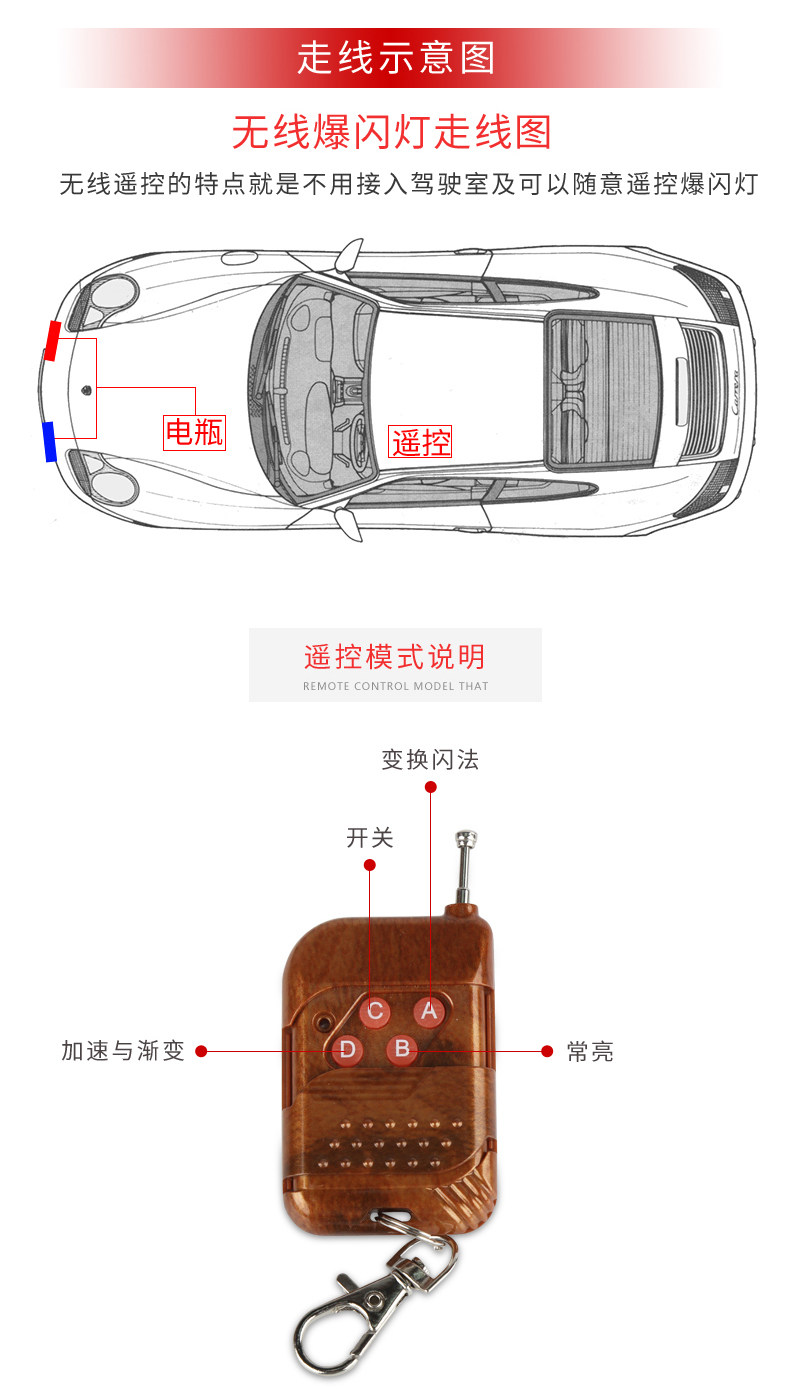 走线示意图

无线爆闪灯走线图

无线遥控的特点就是不用接入驾驶室及可以随意遥控爆闪灯

电瓶

遥控

Carrera

遥控模式说明

REMOTE CONTROL MODEL THAT

变换闪法

开关

C A

D B

加速与渐变

常亮