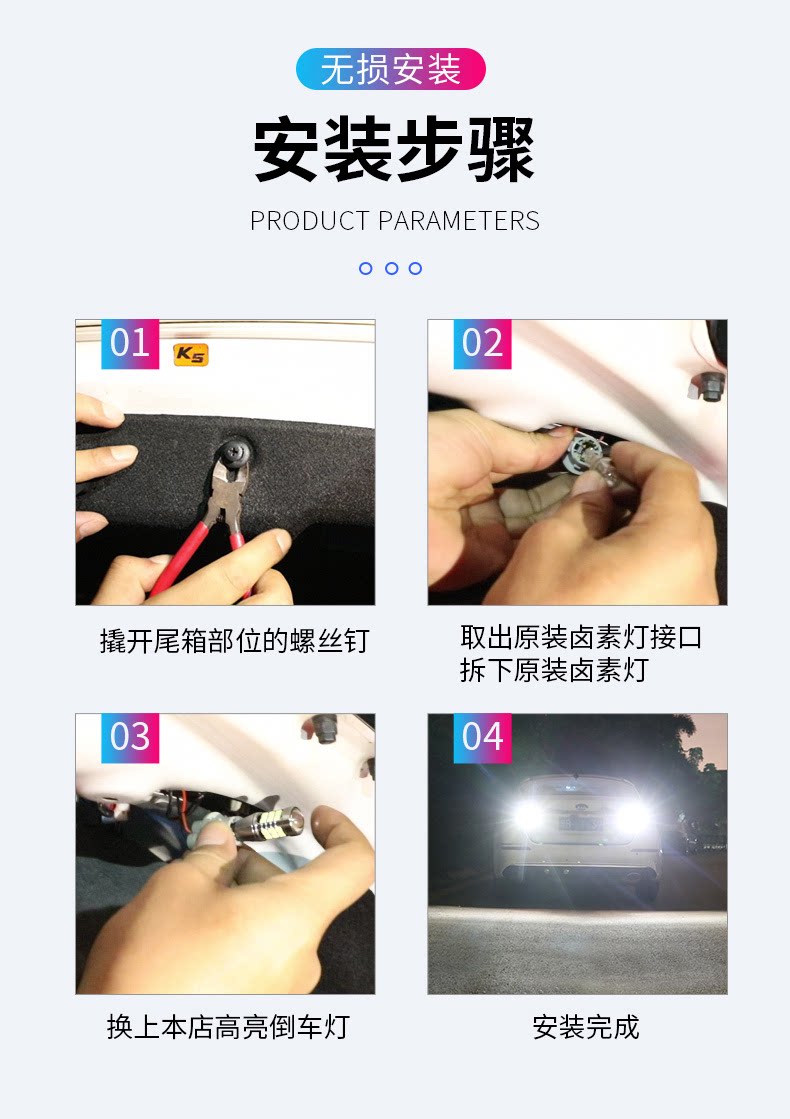 无损安装

安装步骤

PRODUCT PARAMETERS

01

K5

撬开尾箱部位的螺丝钉

02

取出原装卤素灯接口
拆下原装卤素灯

03

换上本店高亮倒车灯

04

安装完成